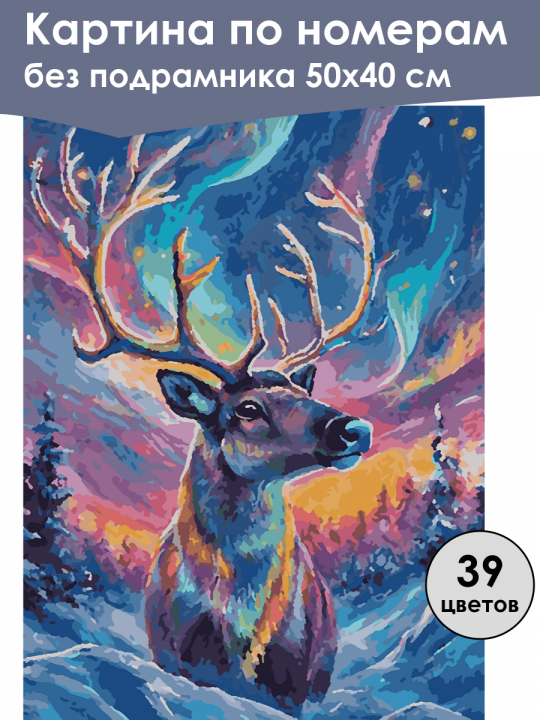 Картина по номерам
без подрамника 50х40 см

39
цветов