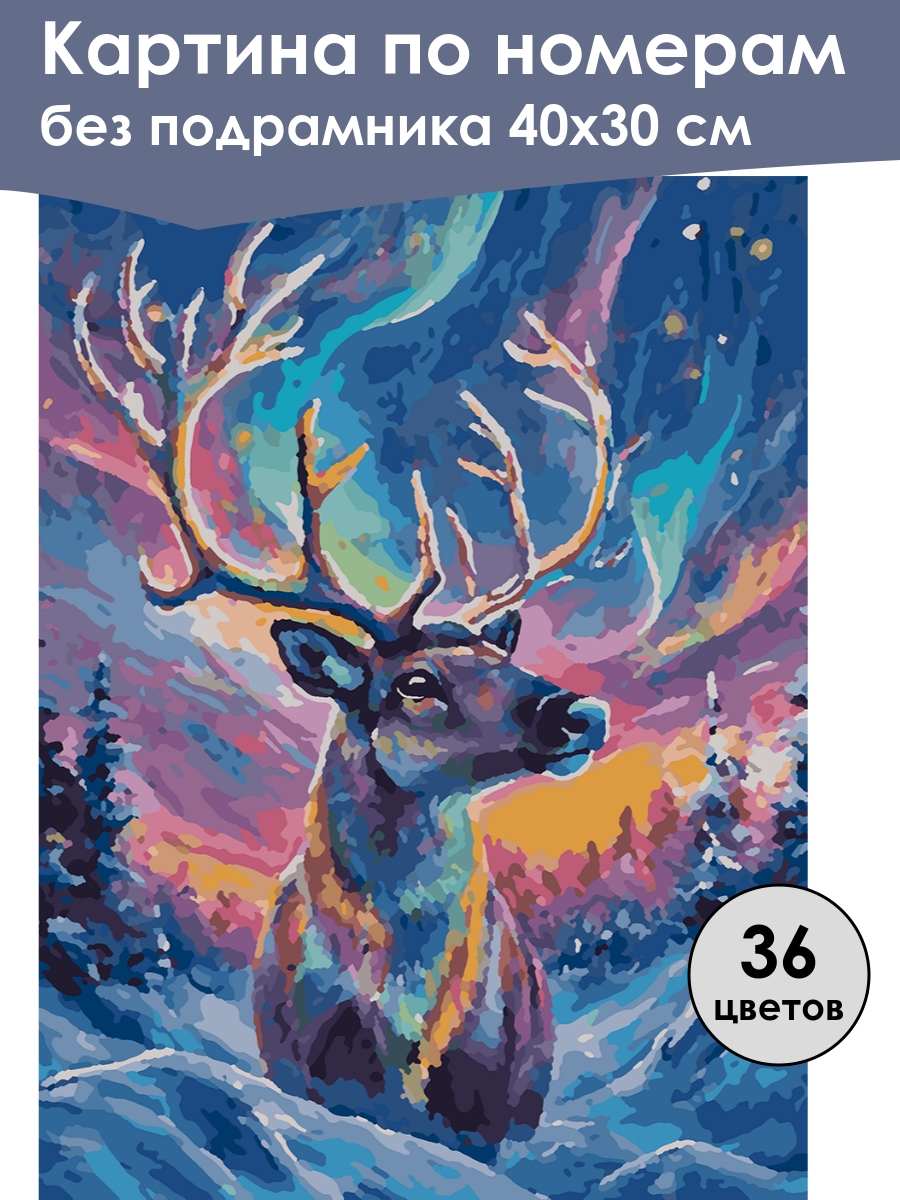 Картина по номерам
без подрамника 40х30 см

36
цветов