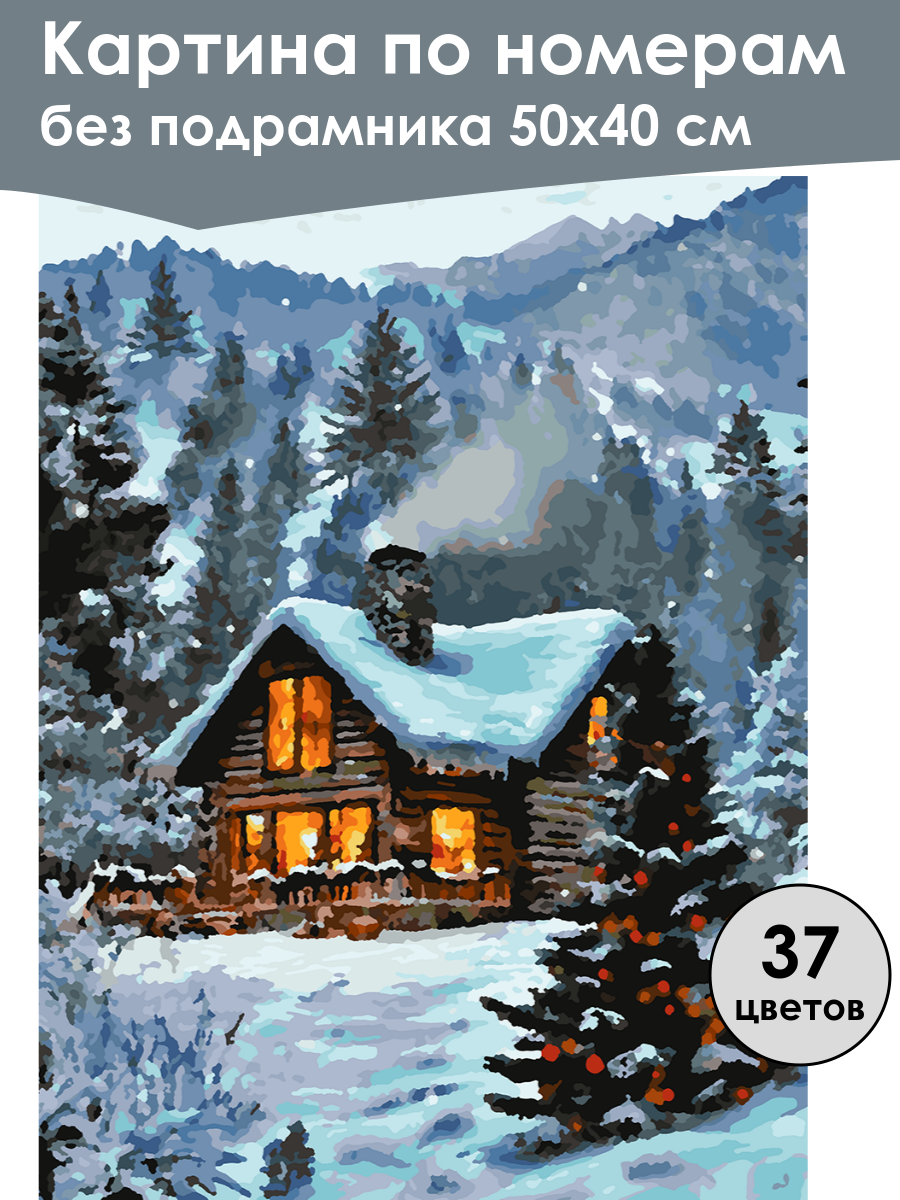 Картина по номерам
без подрамника 50х40 см

37
цветов