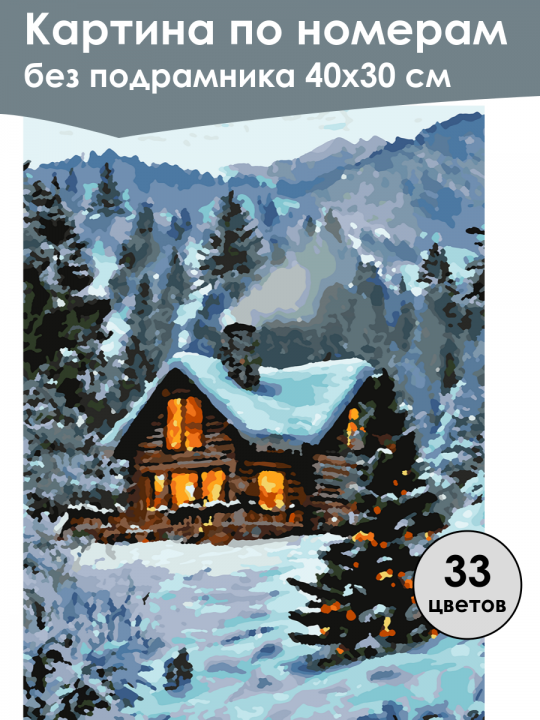 Картина по номерам
без подрамника 40х30 см

33
цветов