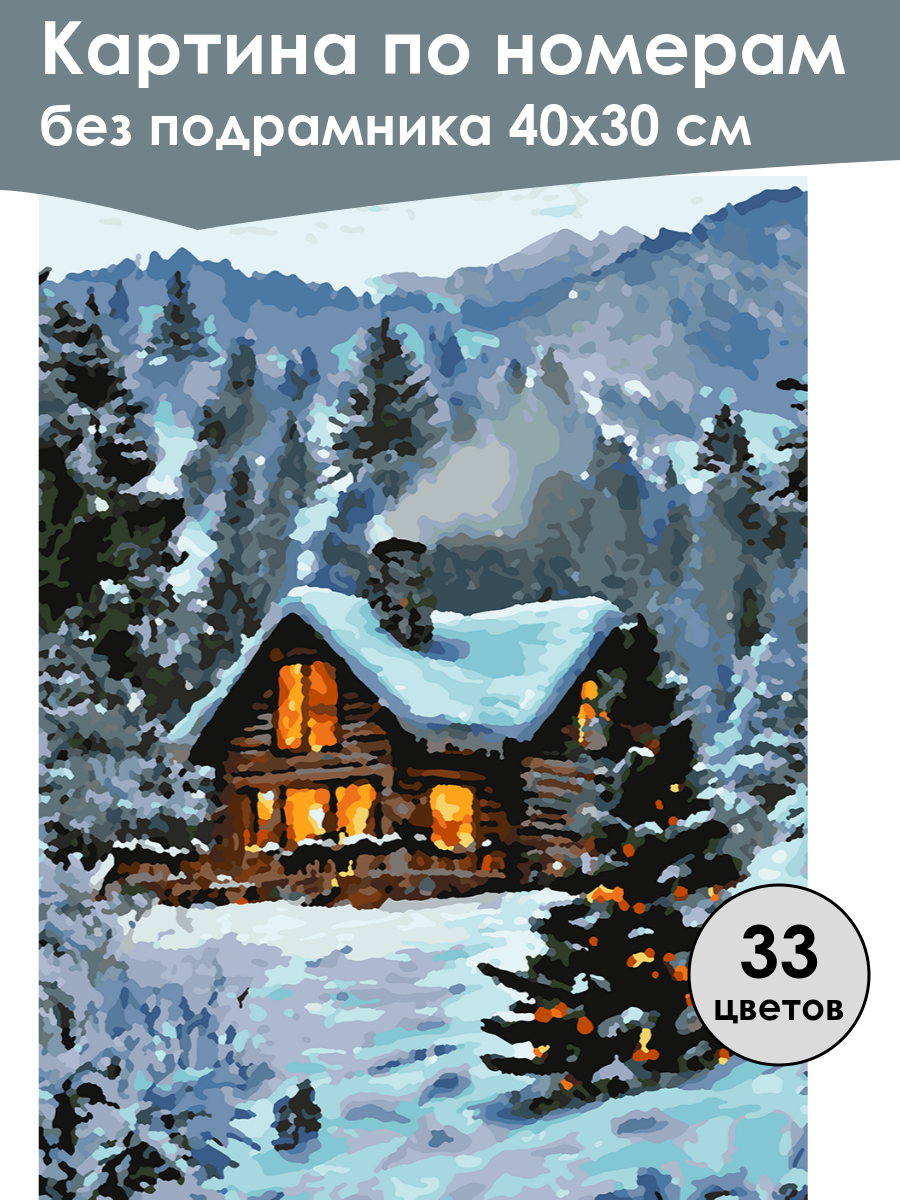 Картина по номерам
без подрамника 40х30 см

33
цветов