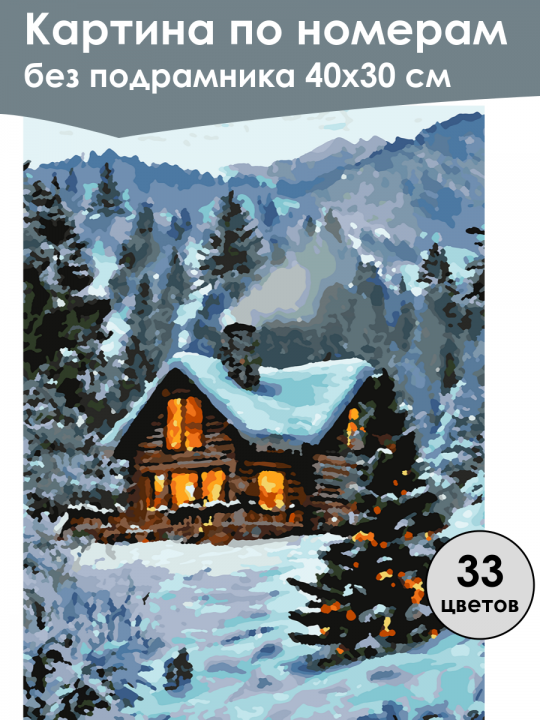 Картина по номерам
без подрамника 40х30 см

33
цветов