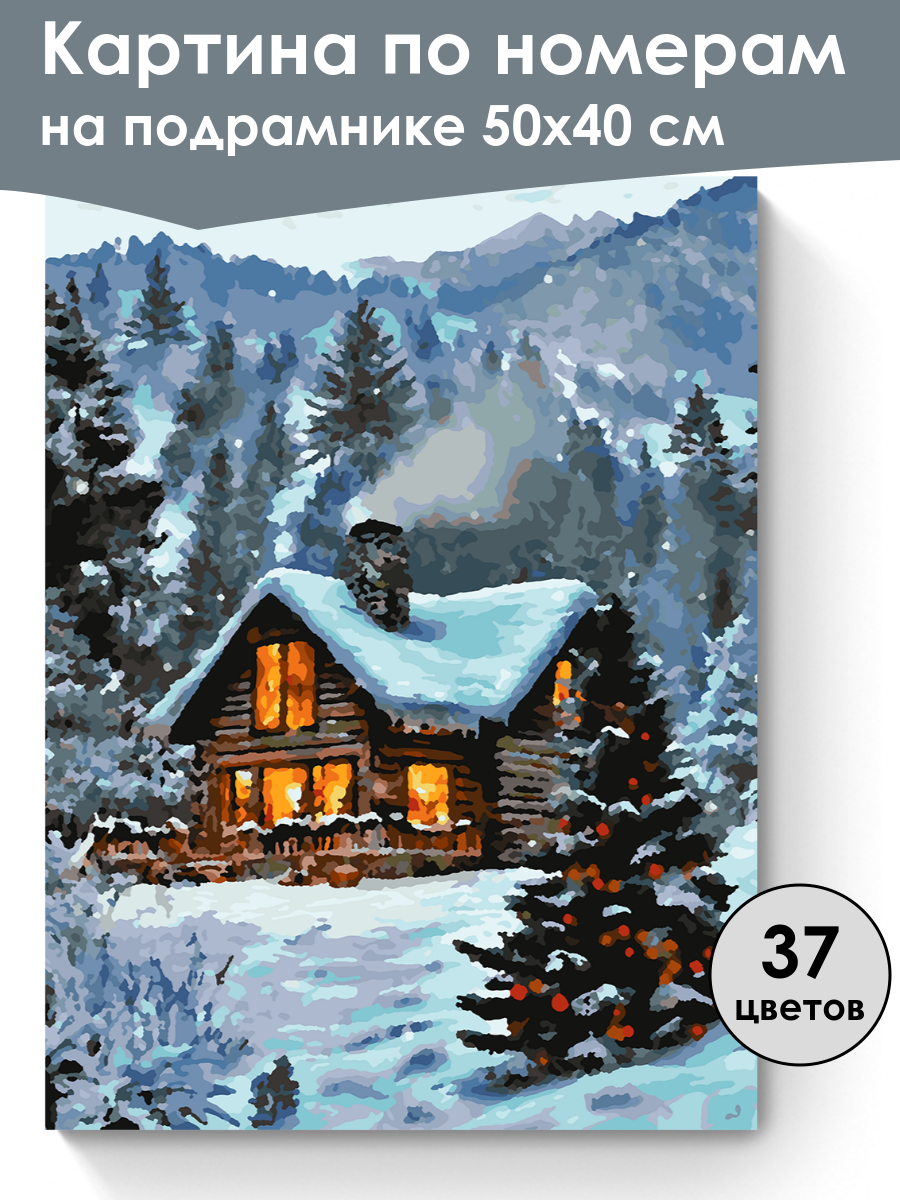 Картина по номерам
на подрамнике 50х40 см

37
цветов