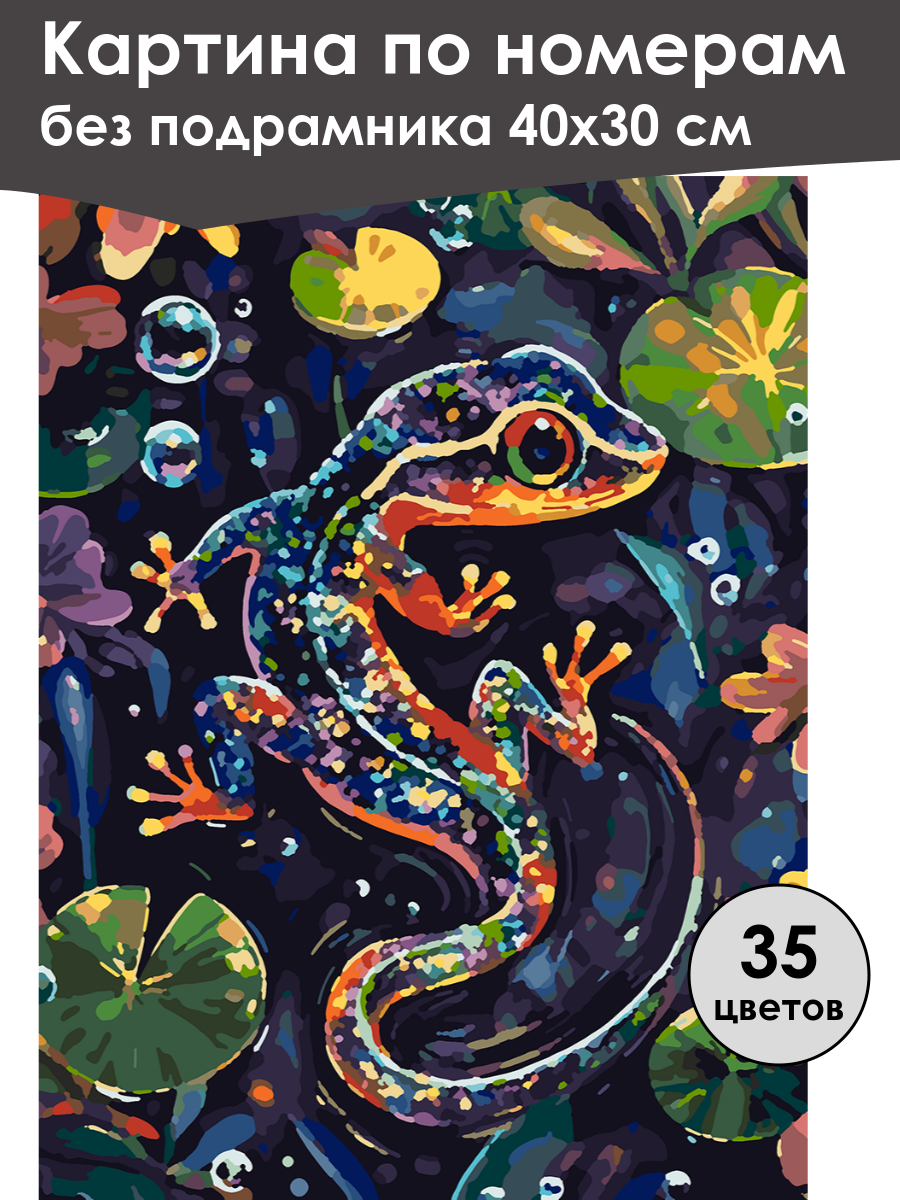 Картина по номерам
без подрамника 40х30 см

35
цветов