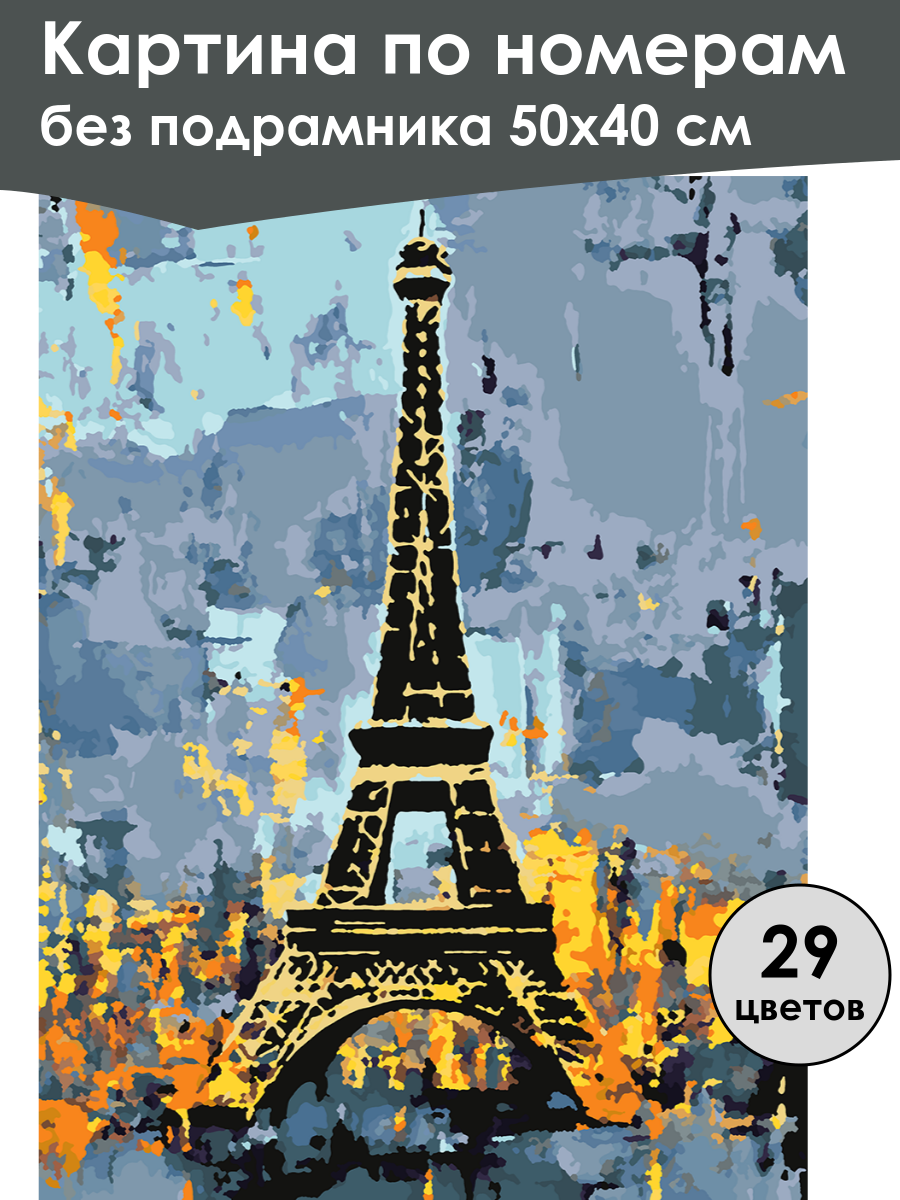 Картина по номерам
без подрамника 50х40 см

29
цветов