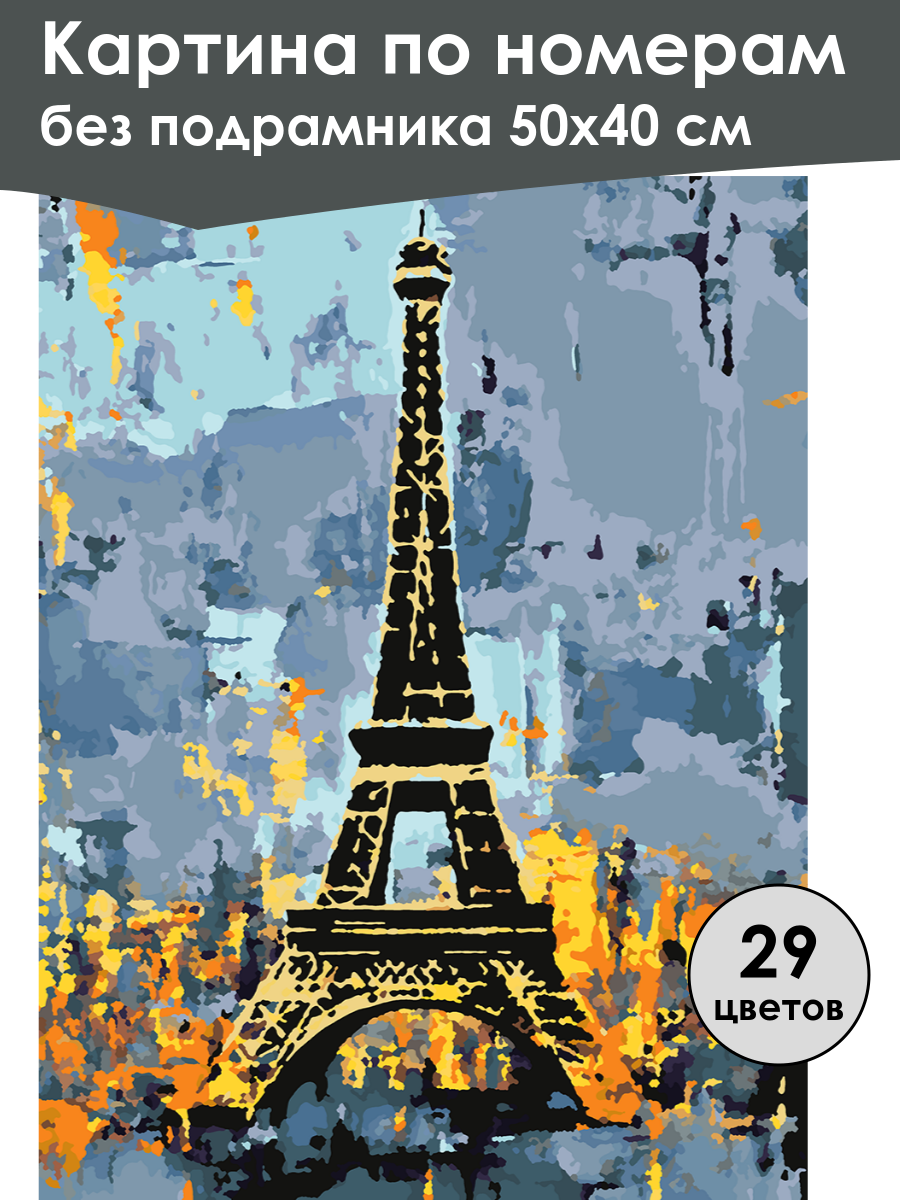 Картина по номерам
без подрамника 50х40 см

29
цветов