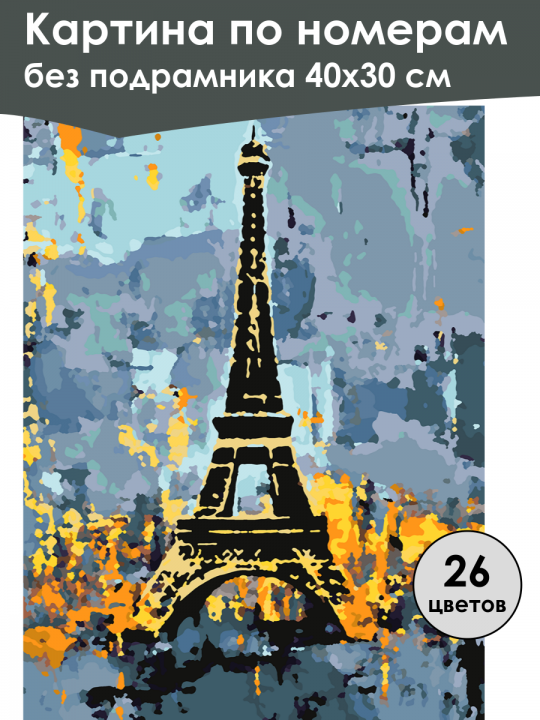 Картина по номерам
без подрамника 40х30 см

26
цветов