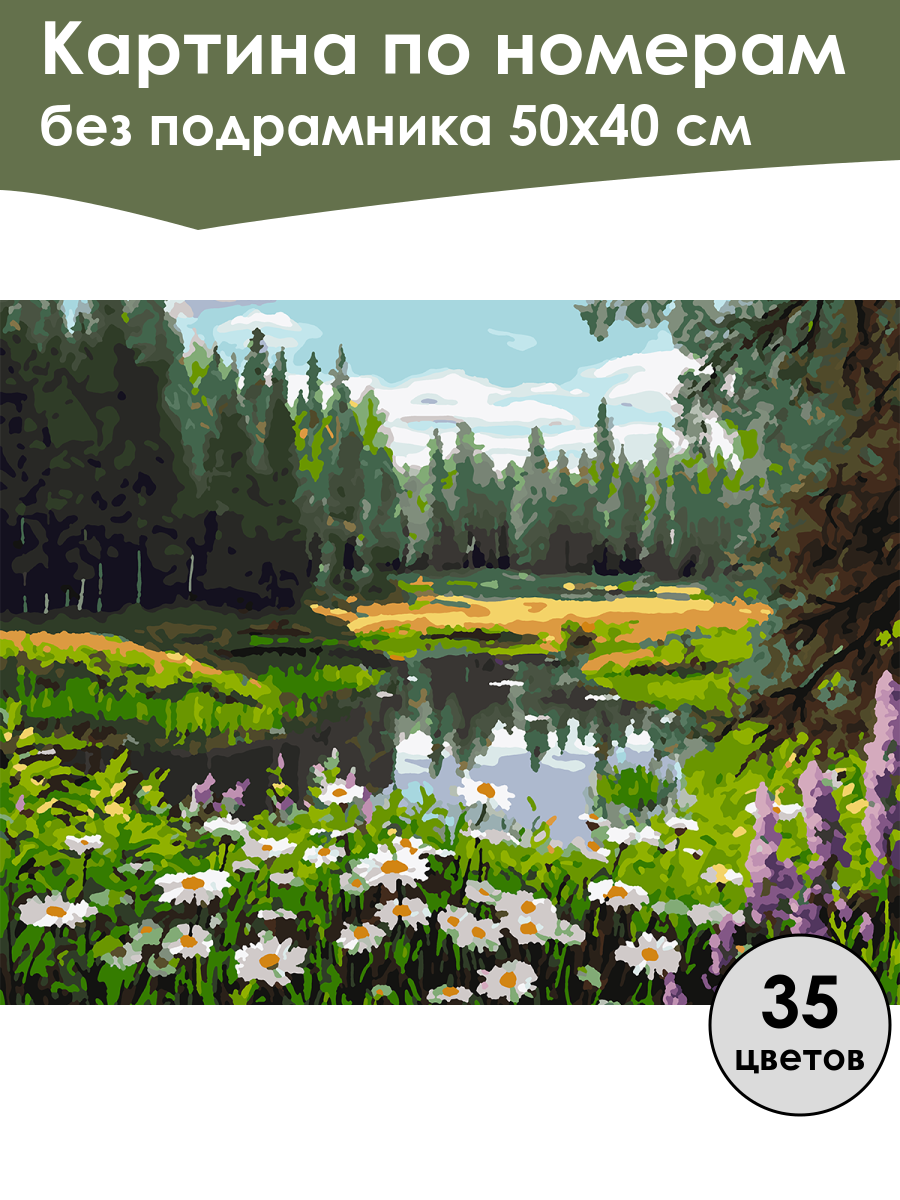 Картина по номерам
без подрамника 50х40 см

35
цветов