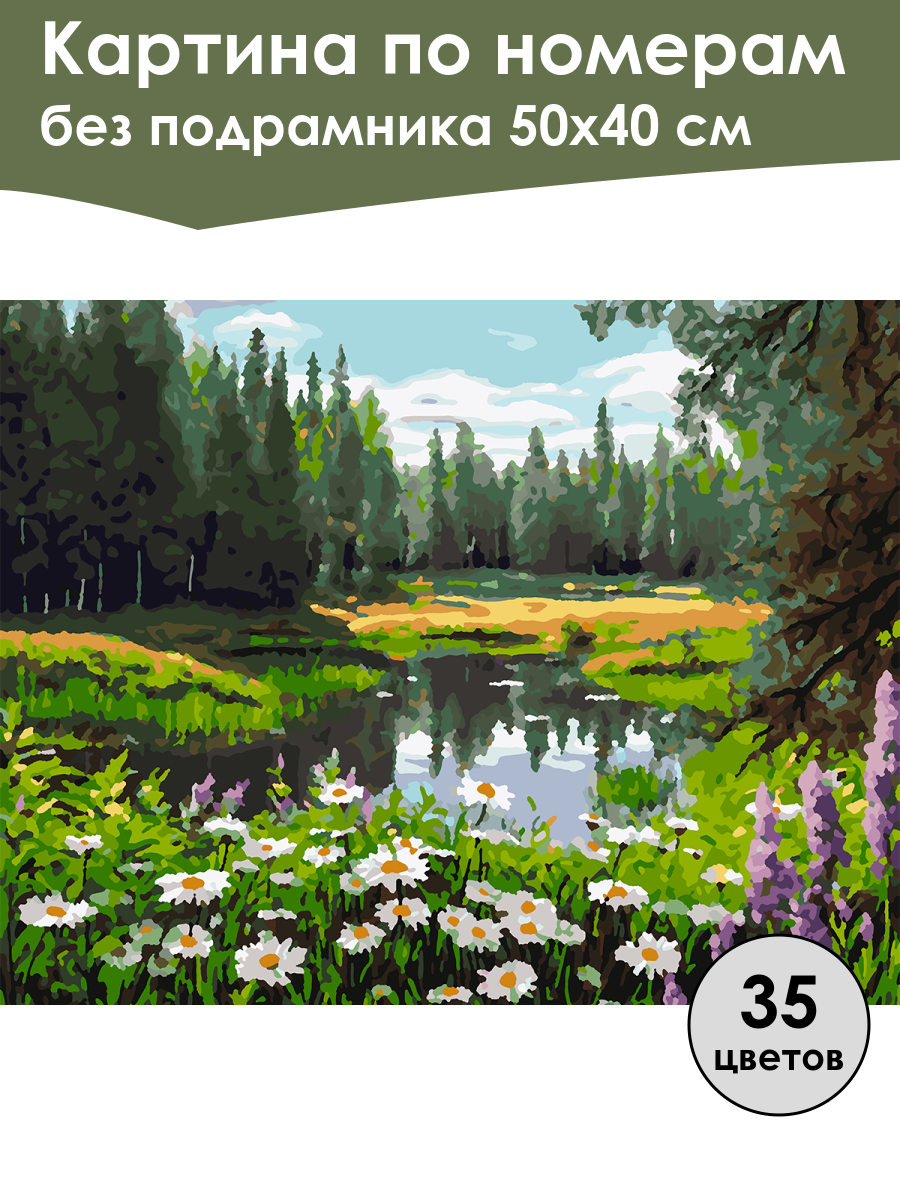 Картина по номерам
без подрамника 50х40 см

35
цветов