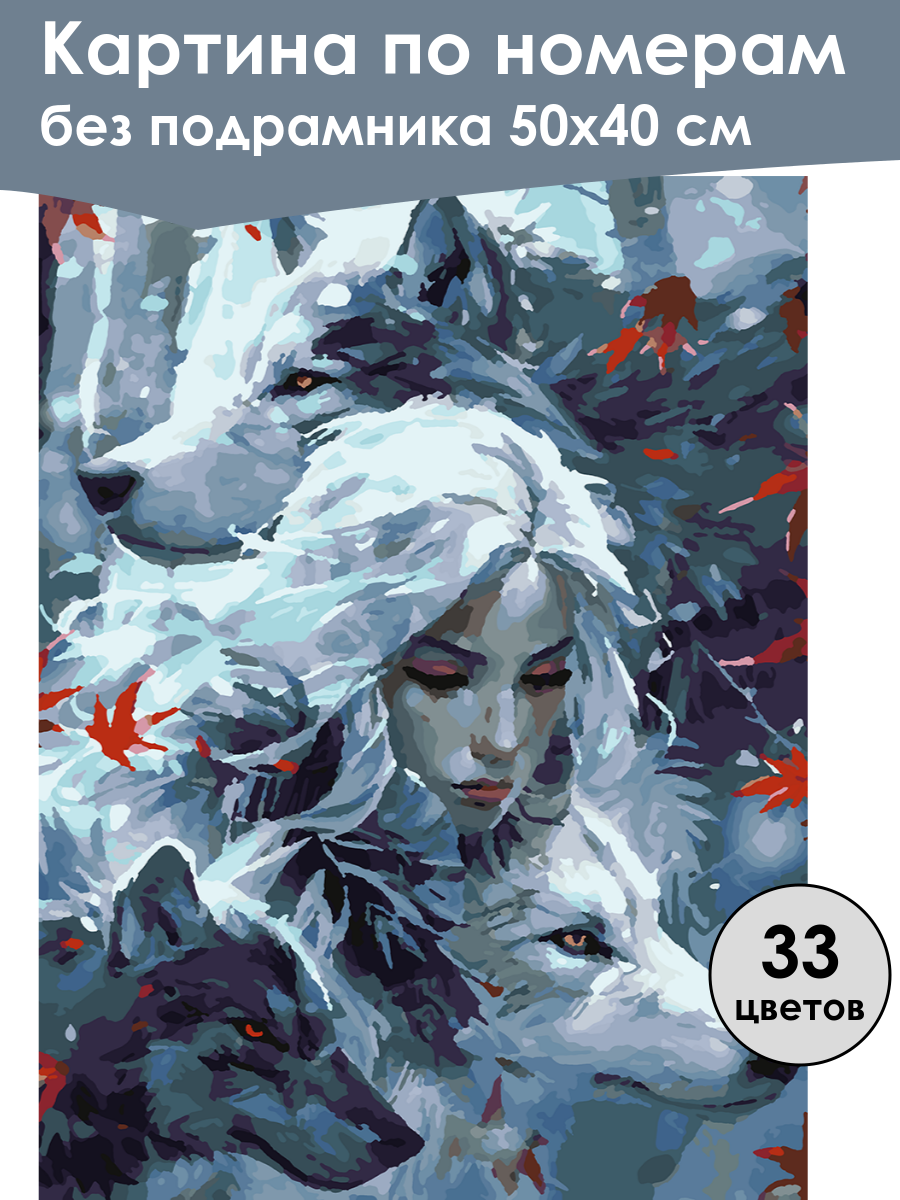 Картина по номерам
без подрамника 50х40 см

33
цветов