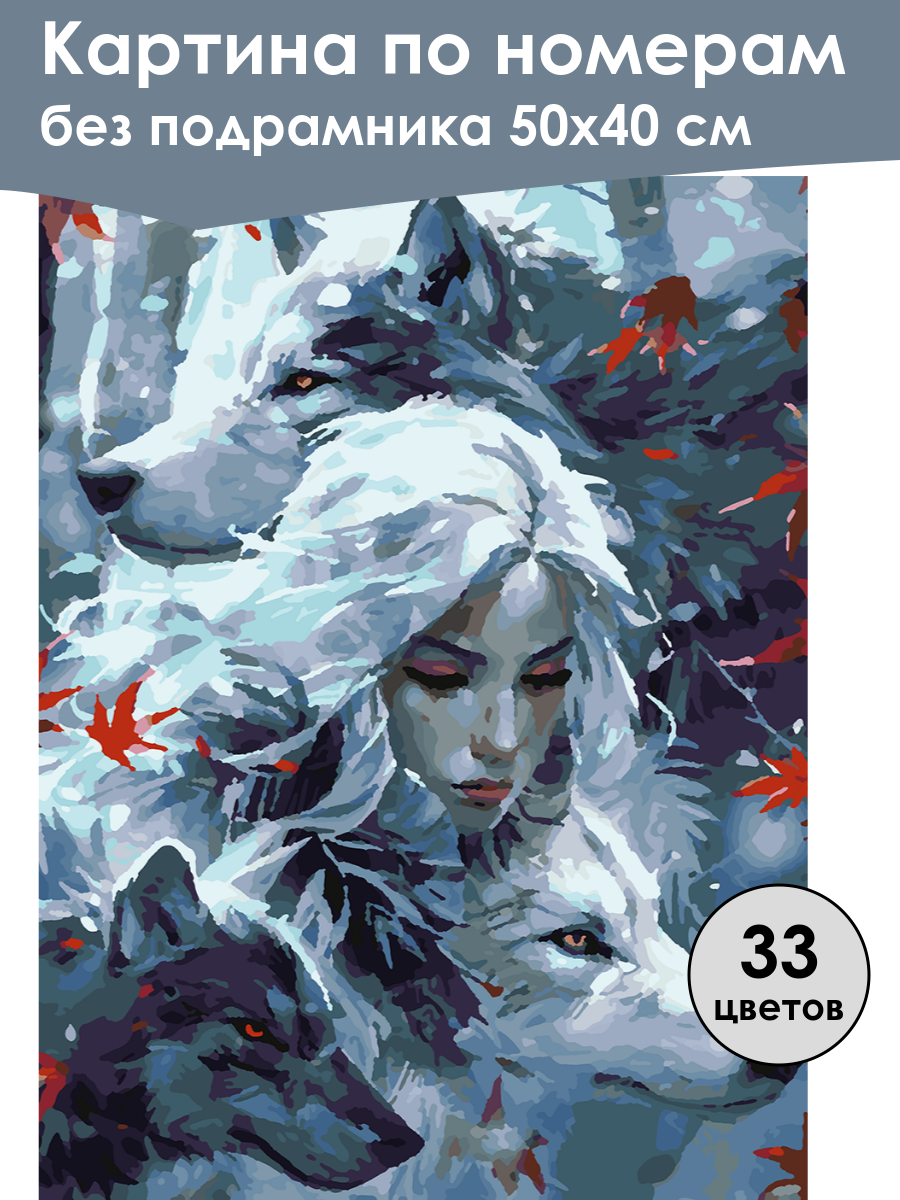 Картина по номерам
без подрамника 50х40 см

33
цветов