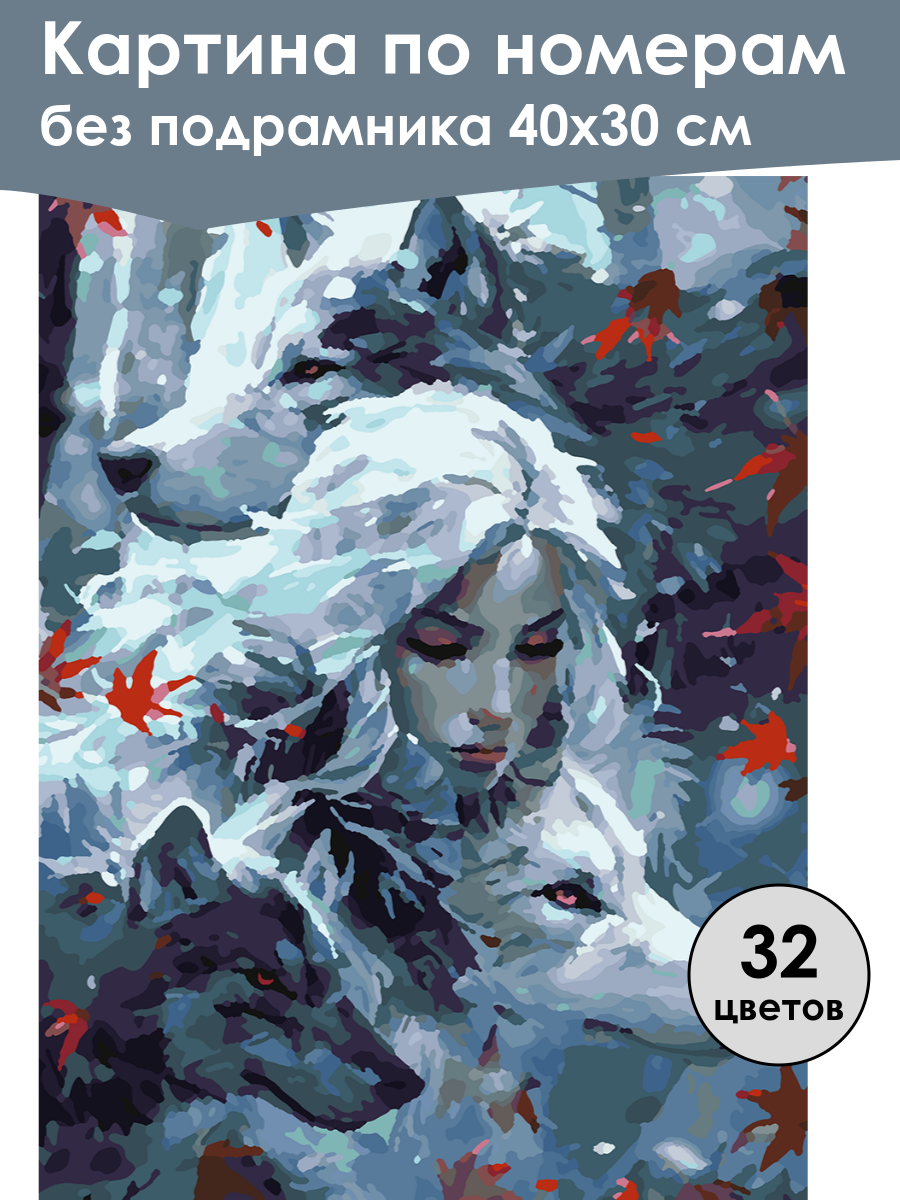 Картина по номерам
без подрамника 40х30 см

32
цветов