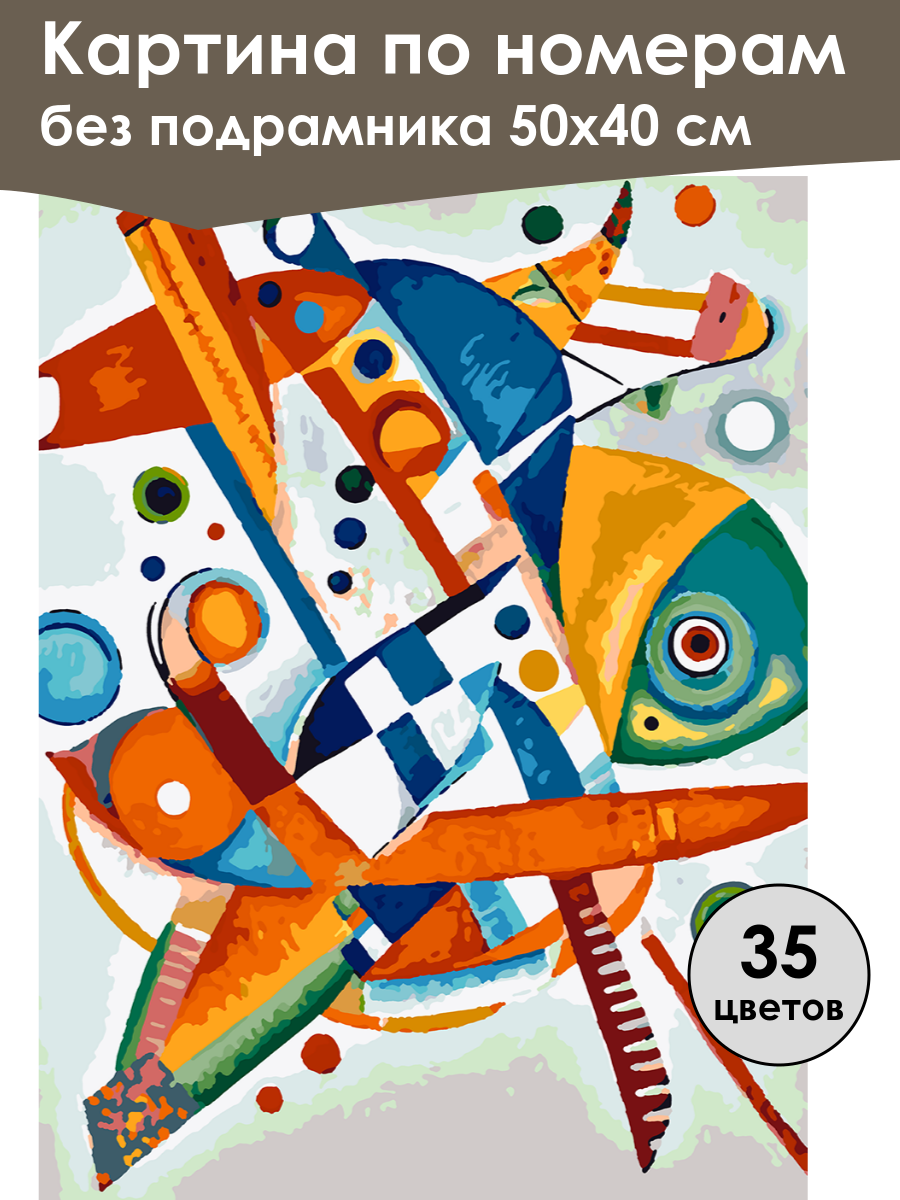 Картина по номерам
без подрамника 50х40 см

35
цветов