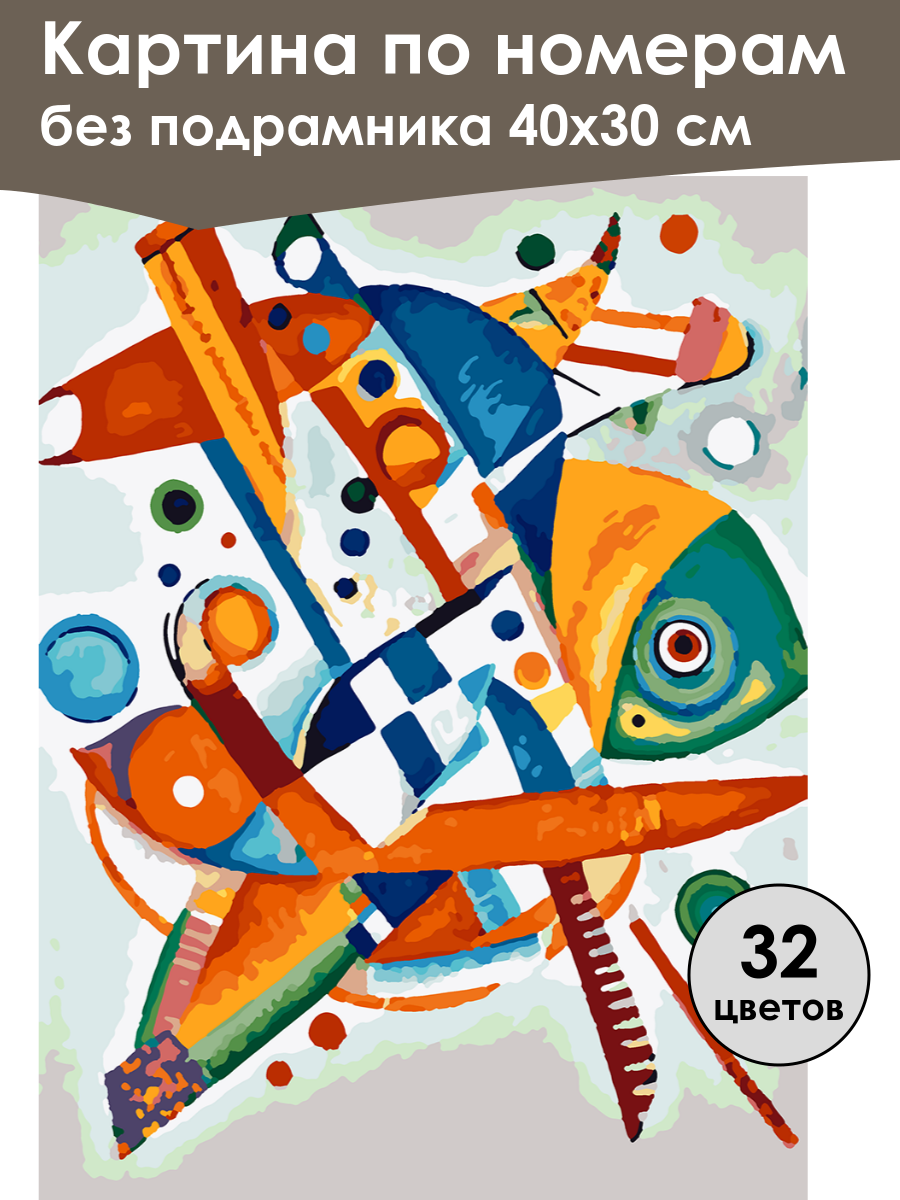 Картина по номерам
без подрамника 40х30 см

32
цветов