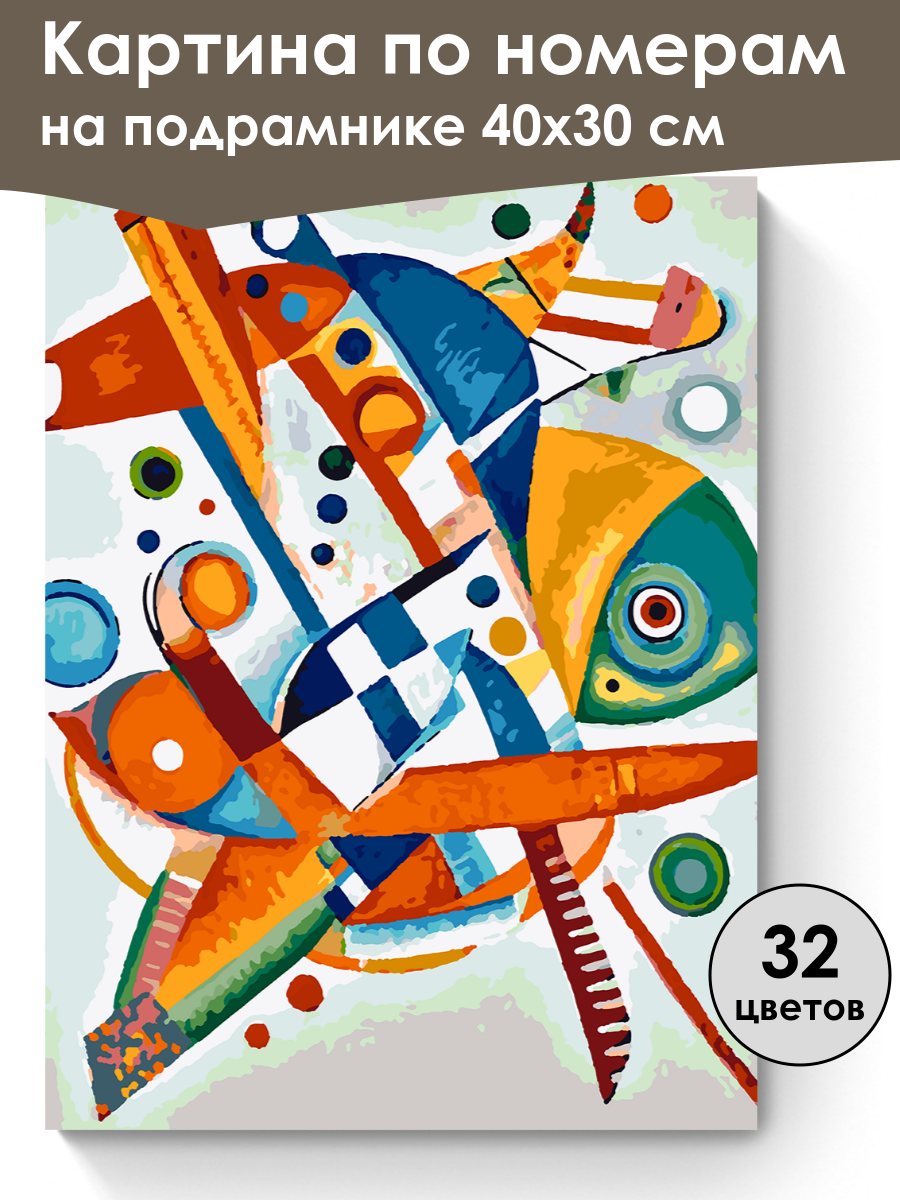 Картина по номерам
на подрамнике 40х30 см

32
цветов