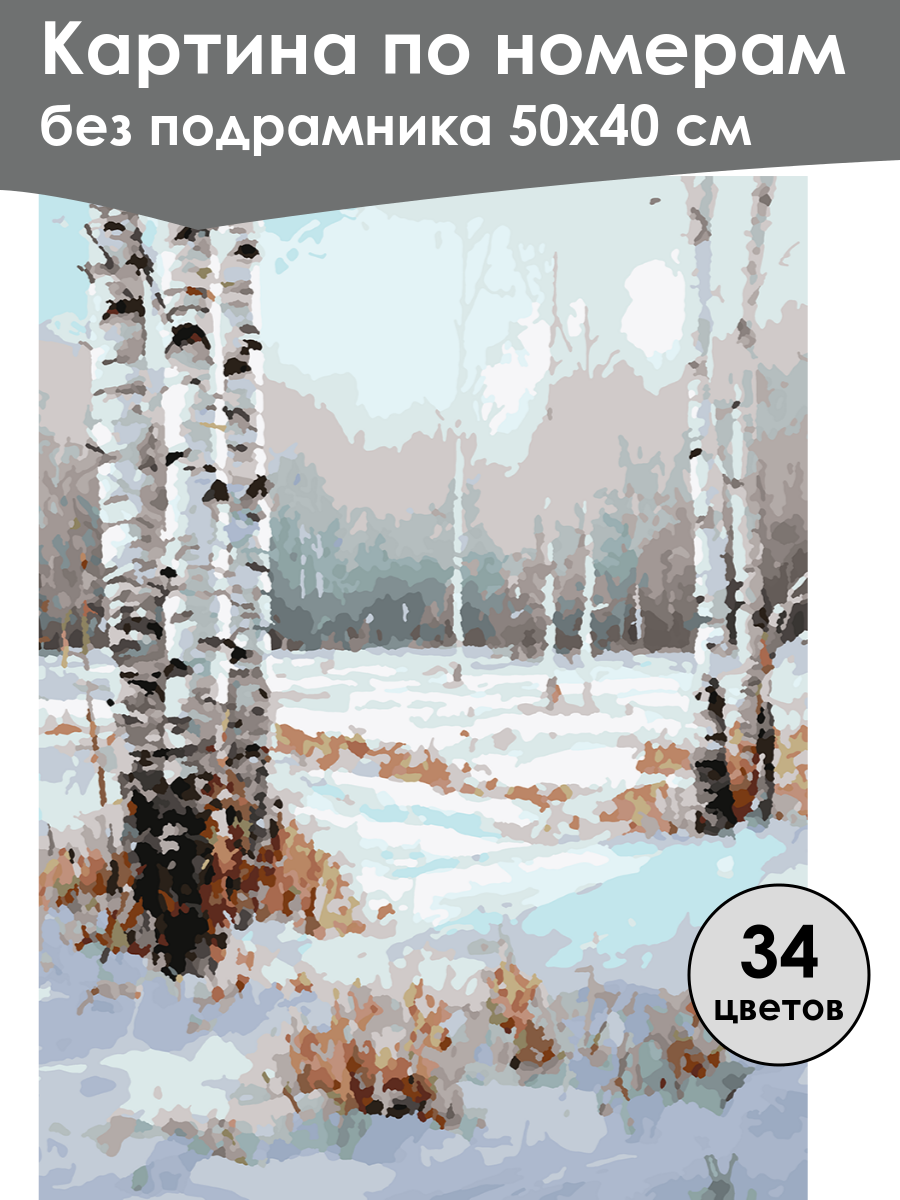 Картина по номерам
без подрамника 50х40 см

34
цветов