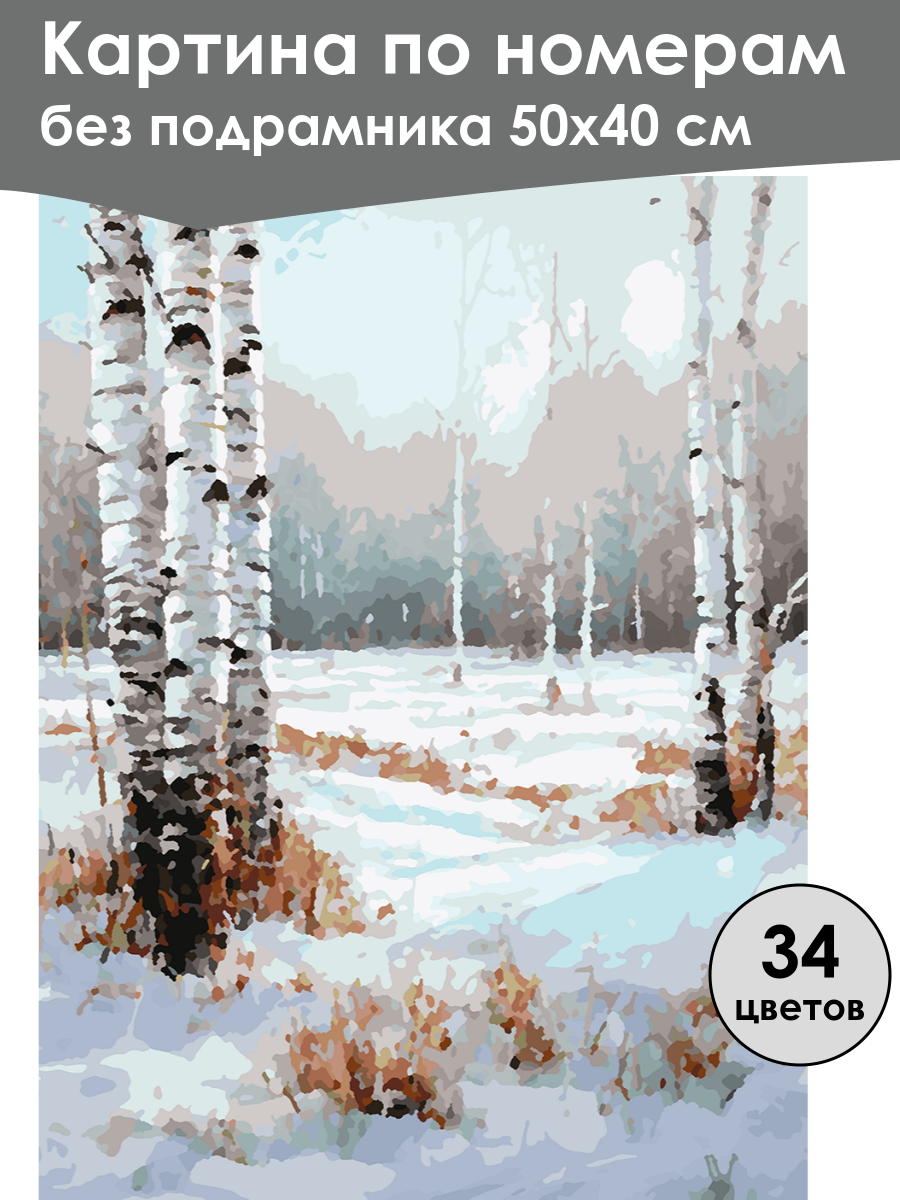 Картина по номерам
без подрамника 50х40 см

34
цветов