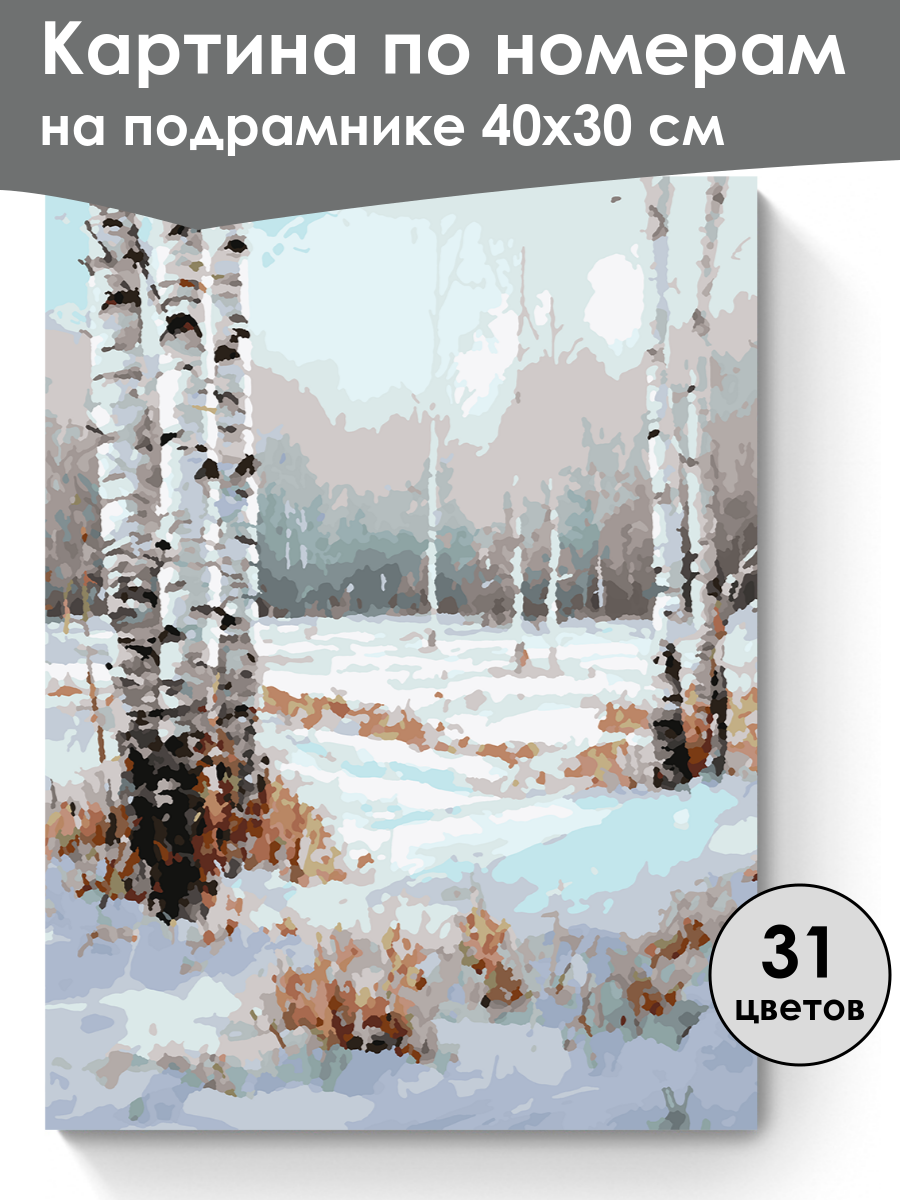 Картина по номерам
на подрамнике 40х30 см

31
цветов