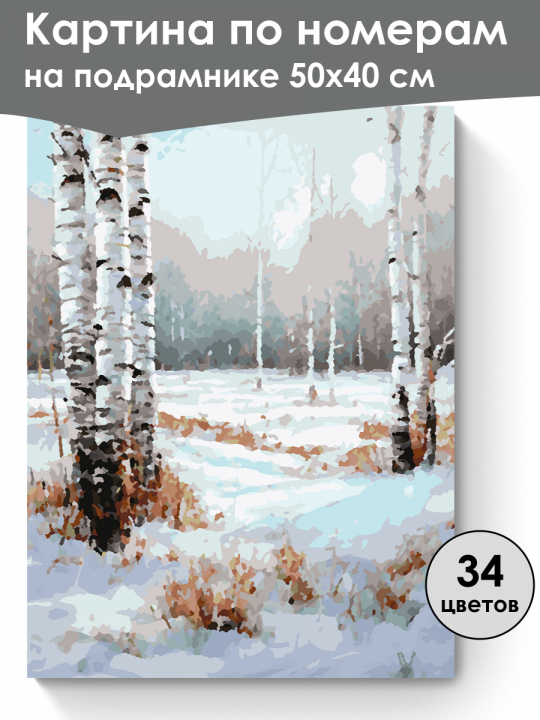 Картина по номерам
на подрамнике 50х40 см

34
цветов