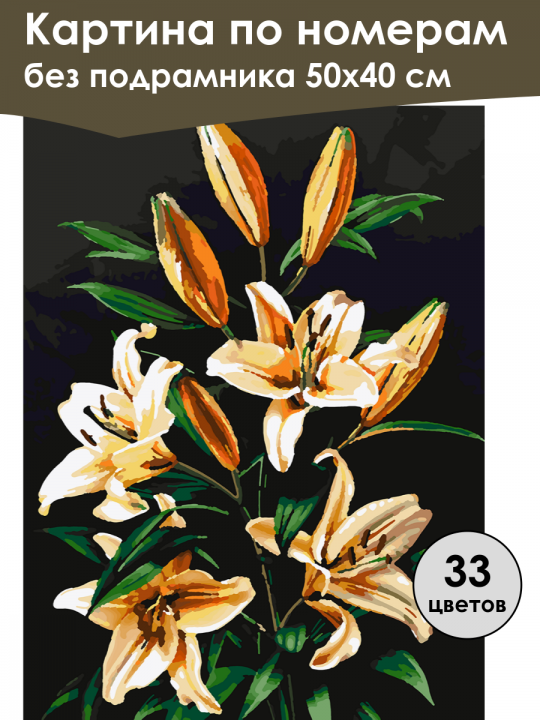 Картина по номерам без подрамника 50х40 см

33 цветов