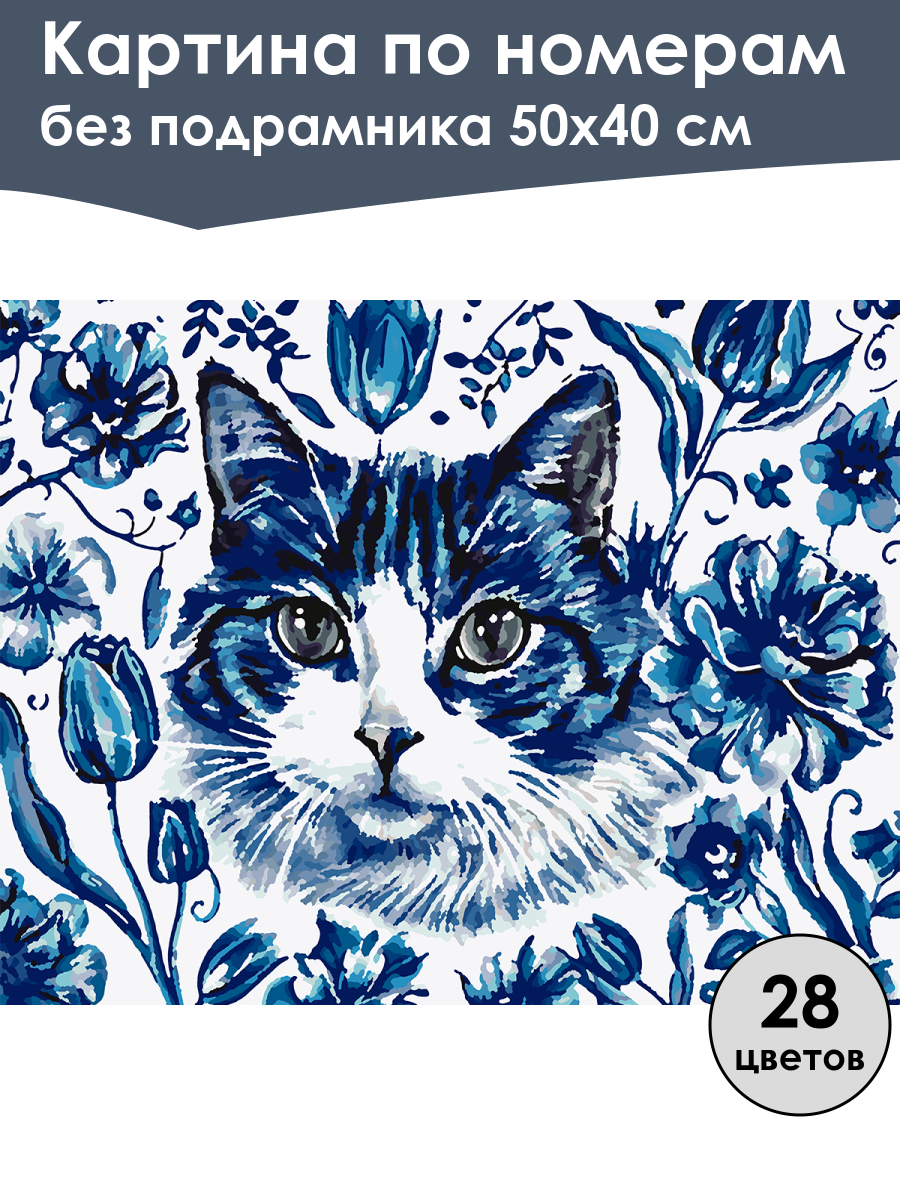 Картина по номерам
без подрамника 50х40 см

28
цветов