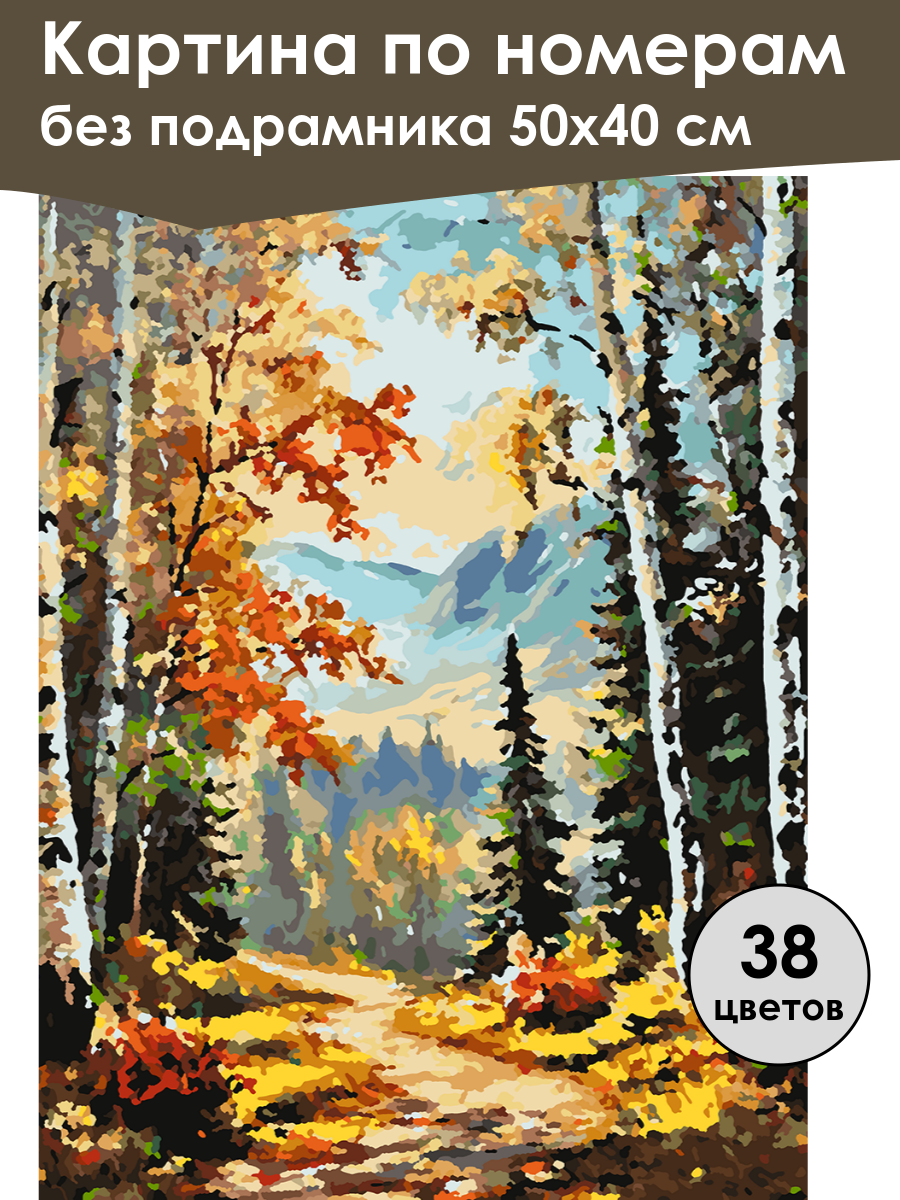 Картина по номерам
без подрамника 50х40 см

38
цветов