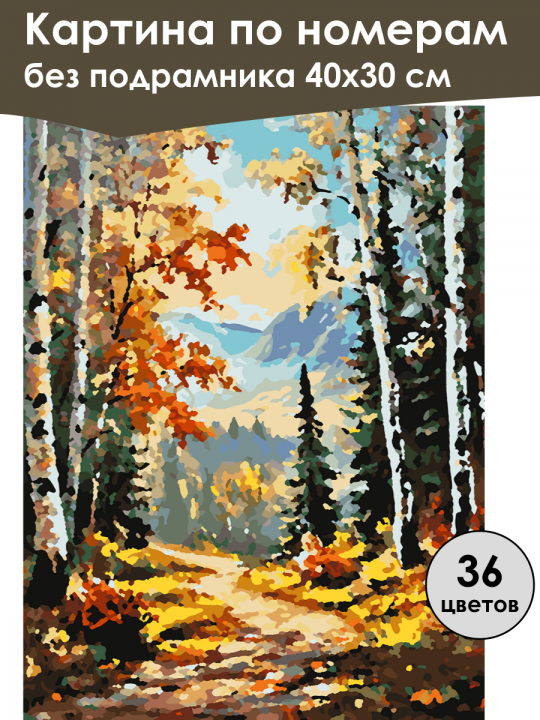 Картина по номерам
без подрамника 40х30 см

36
цветов