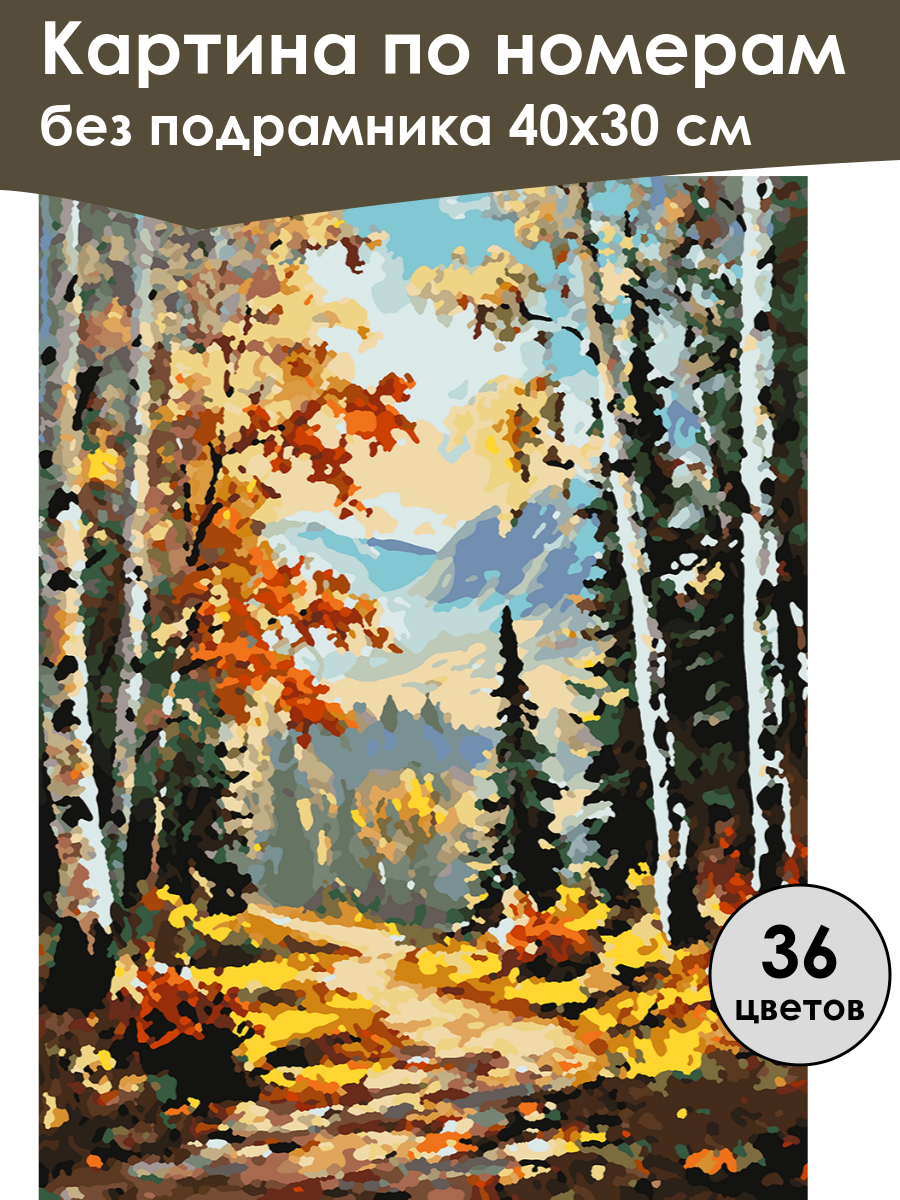 Картина по номерам
без подрамника 40х30 см

36
цветов