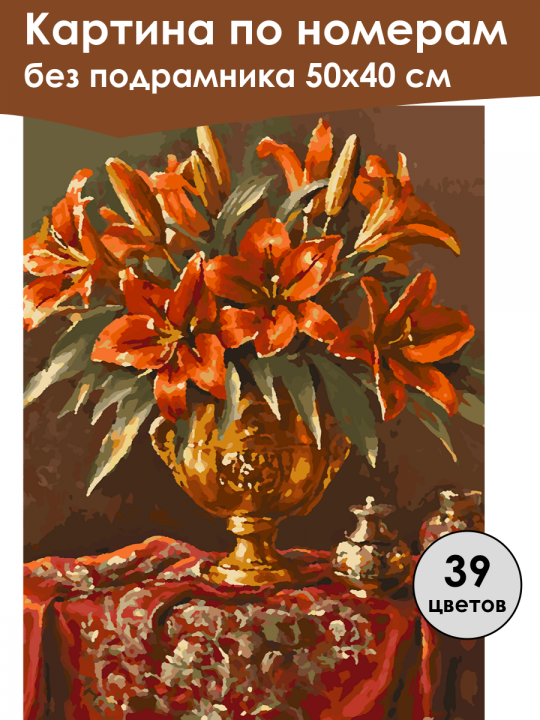 Картина по номерам
без подрамника 50х40 см

39
цветов