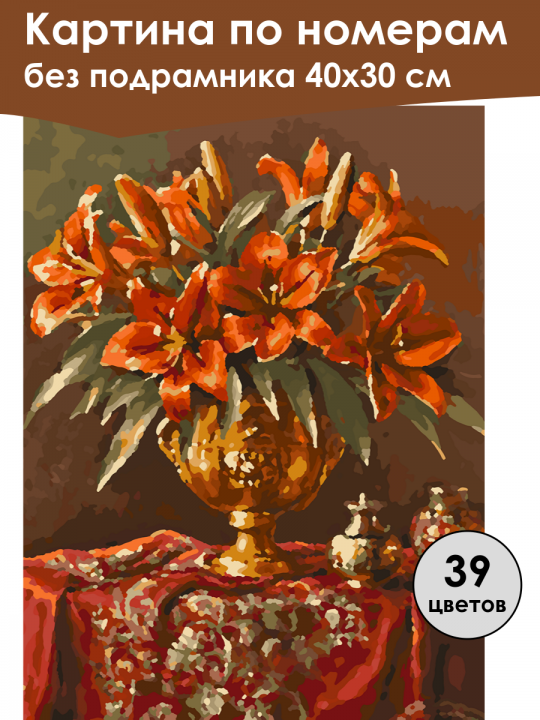 Картина по номерам
без подрамника 40х30 см

39
цветов