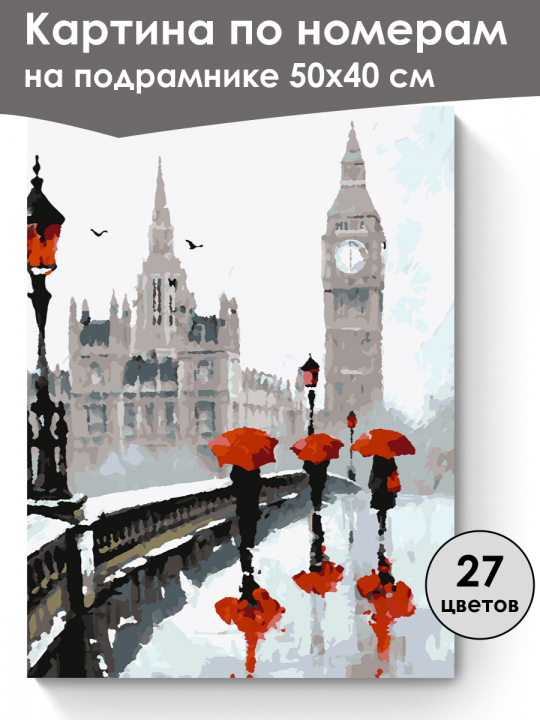 Картина по номерам
на подрамнике 50х40 см

27
цветов