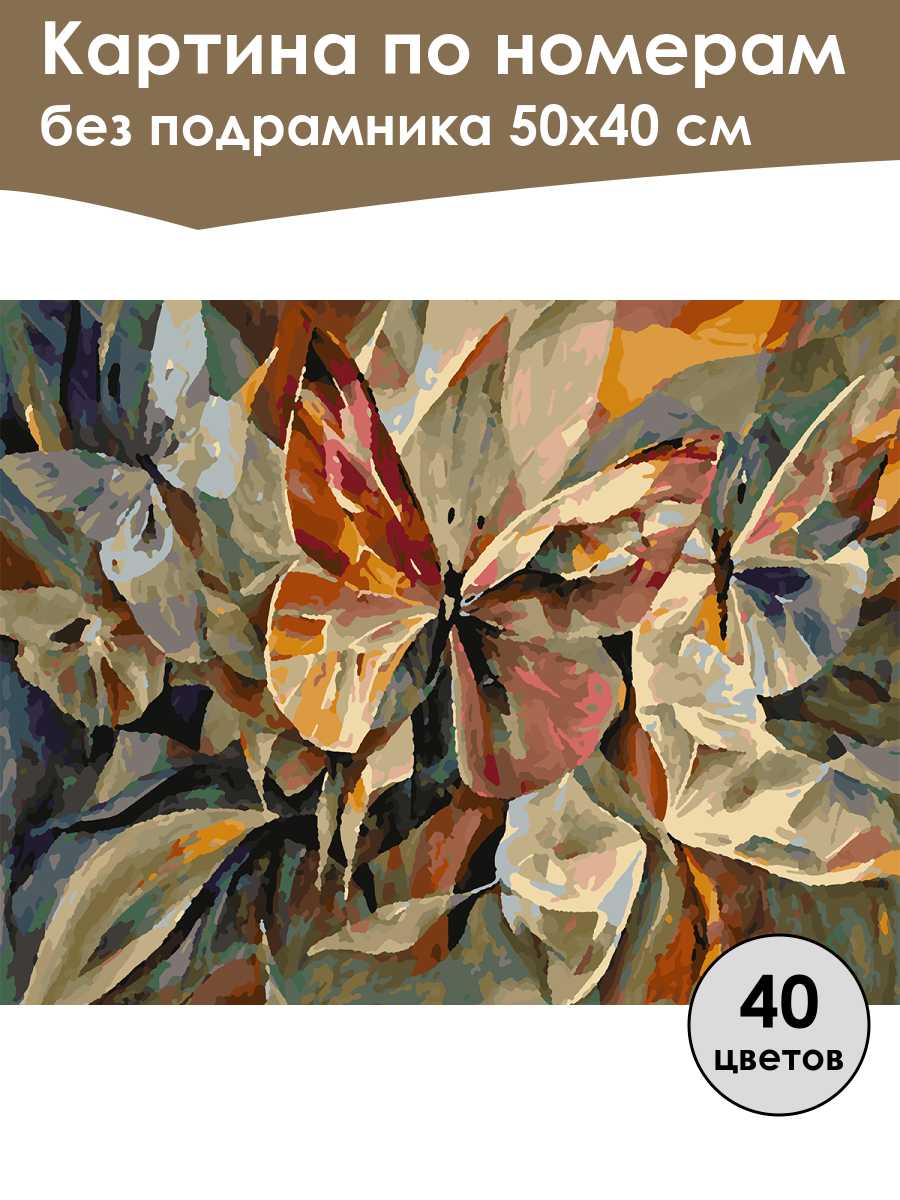 Картина по номерам
без подрамника 50х40 см

40
цветов