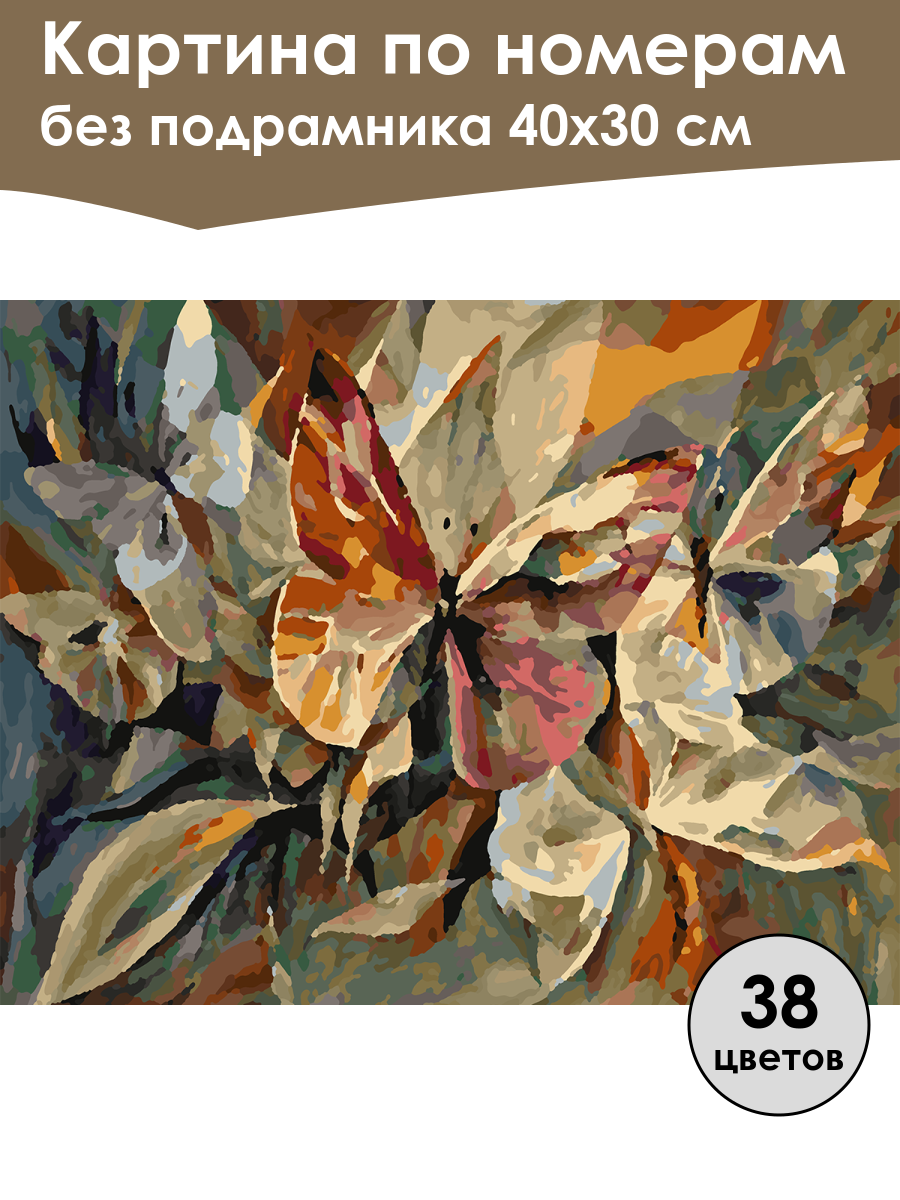 Картина по номерам
без подрамника 40х30 см

38
цветов