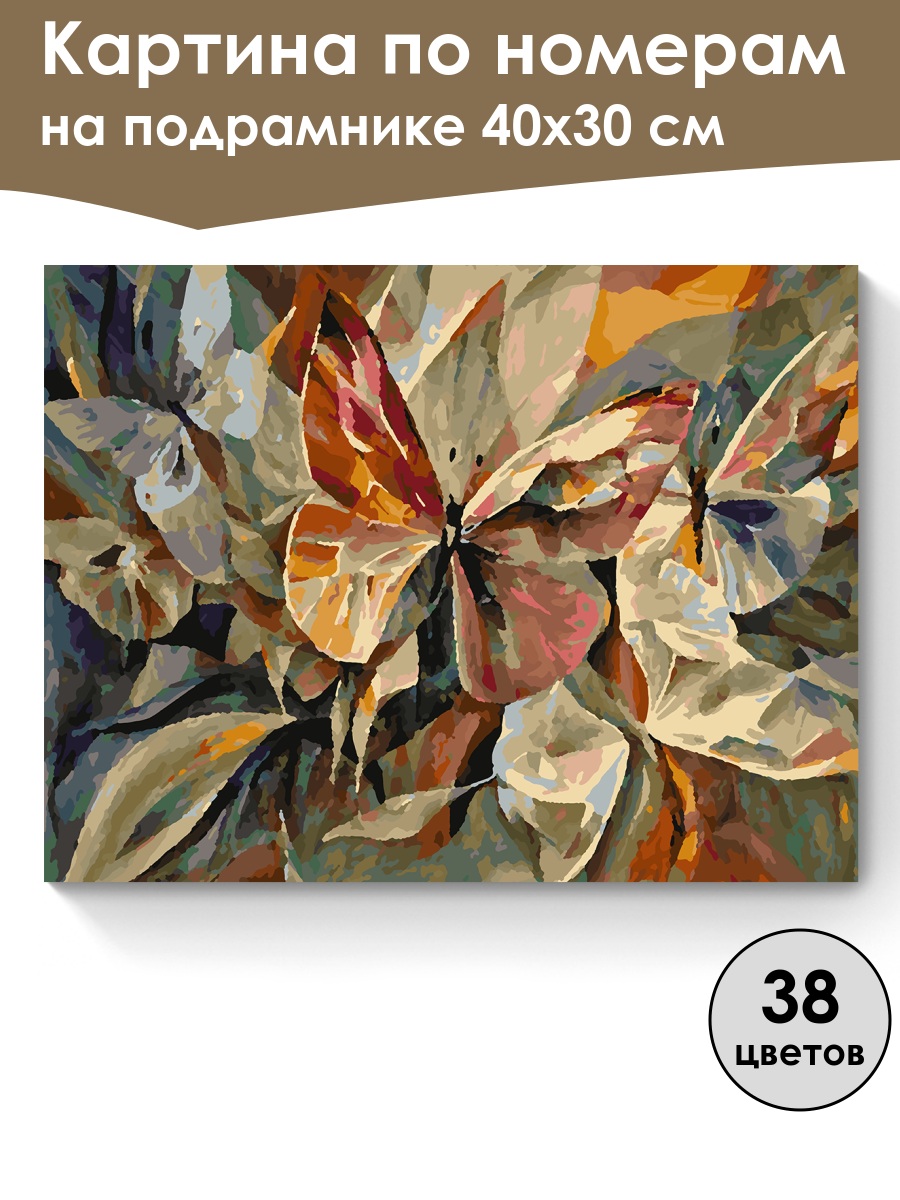 Картина по номерам на подрамнике 40х30 см

38 цветов