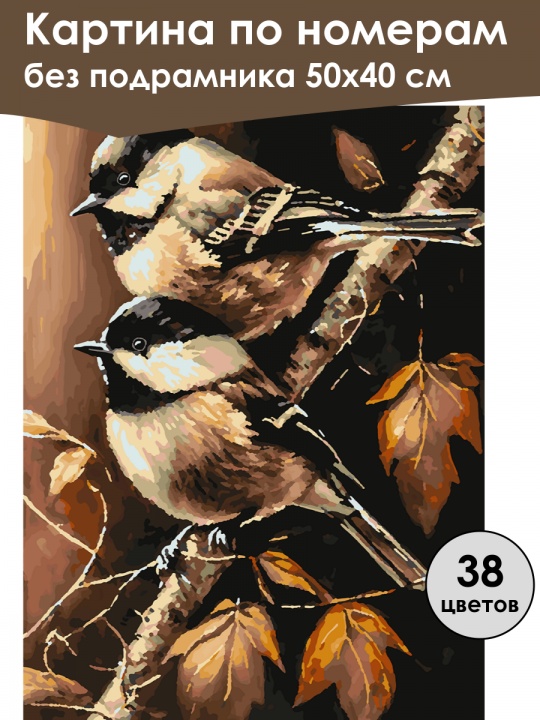 Картина по номерам
без подрамника 50х40 см

38
цветов