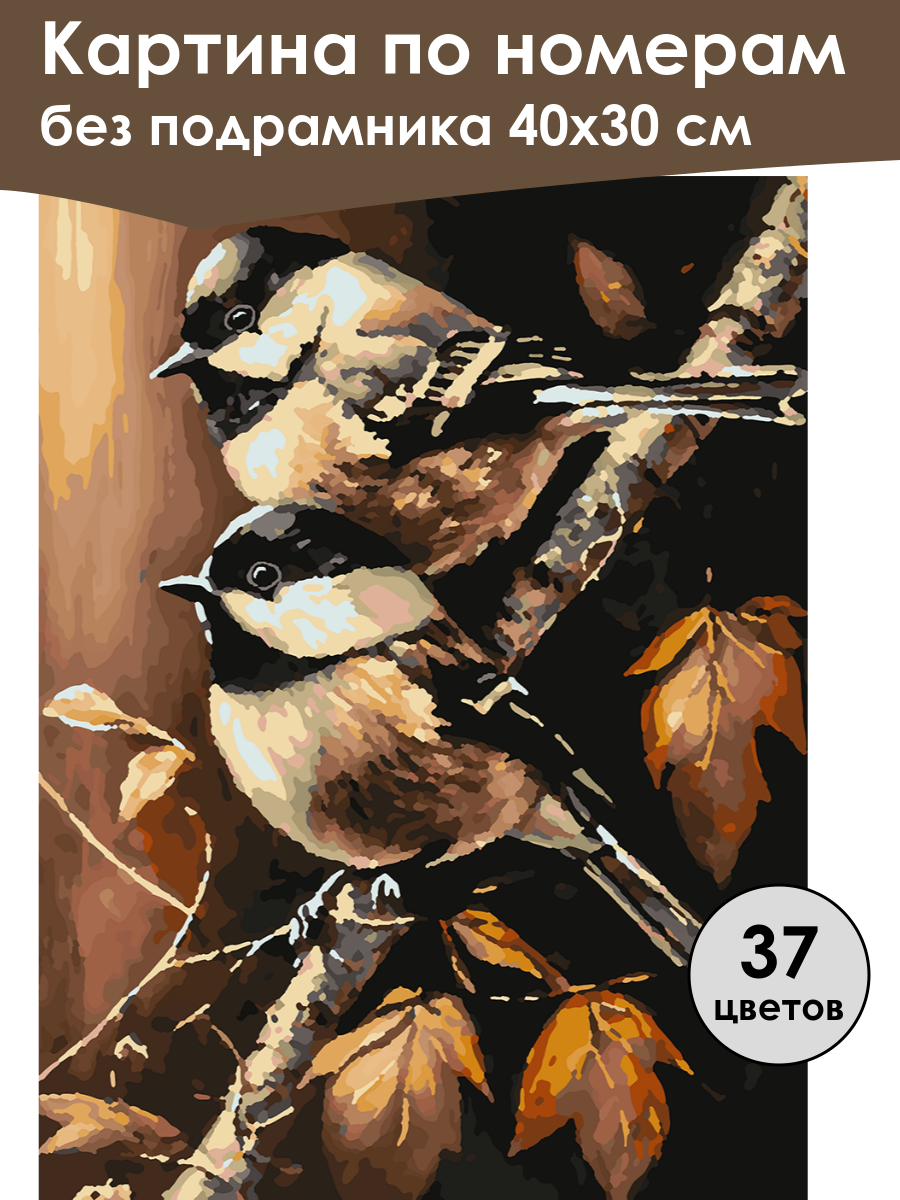 Картина по номерам
без подрамника 40х30 см

37
цветов