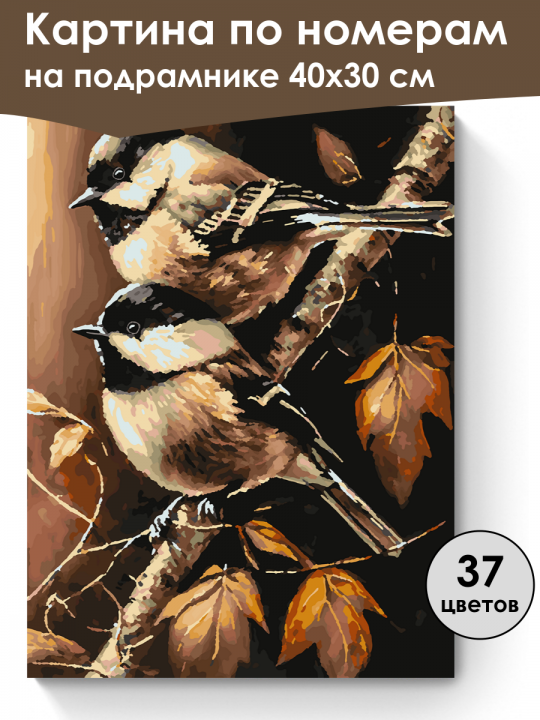 Картина по номерам
на подрамнике 40х30 см

37
цветов