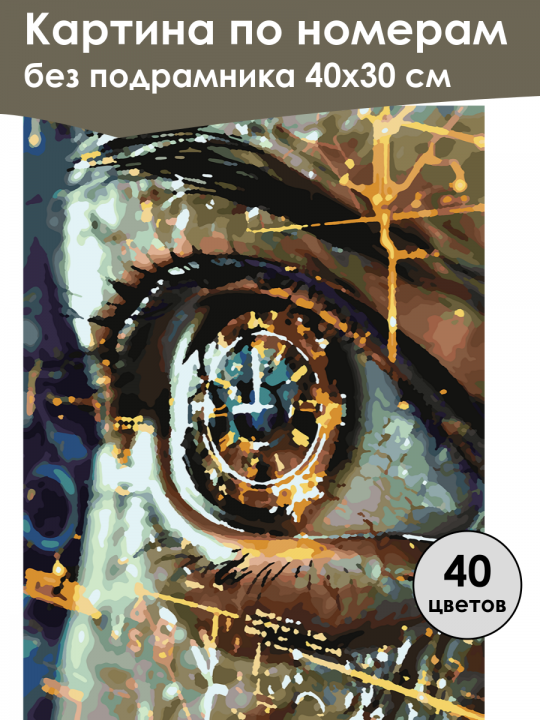 Картина по номерам
без подрамника 40х30 см

40
цветов