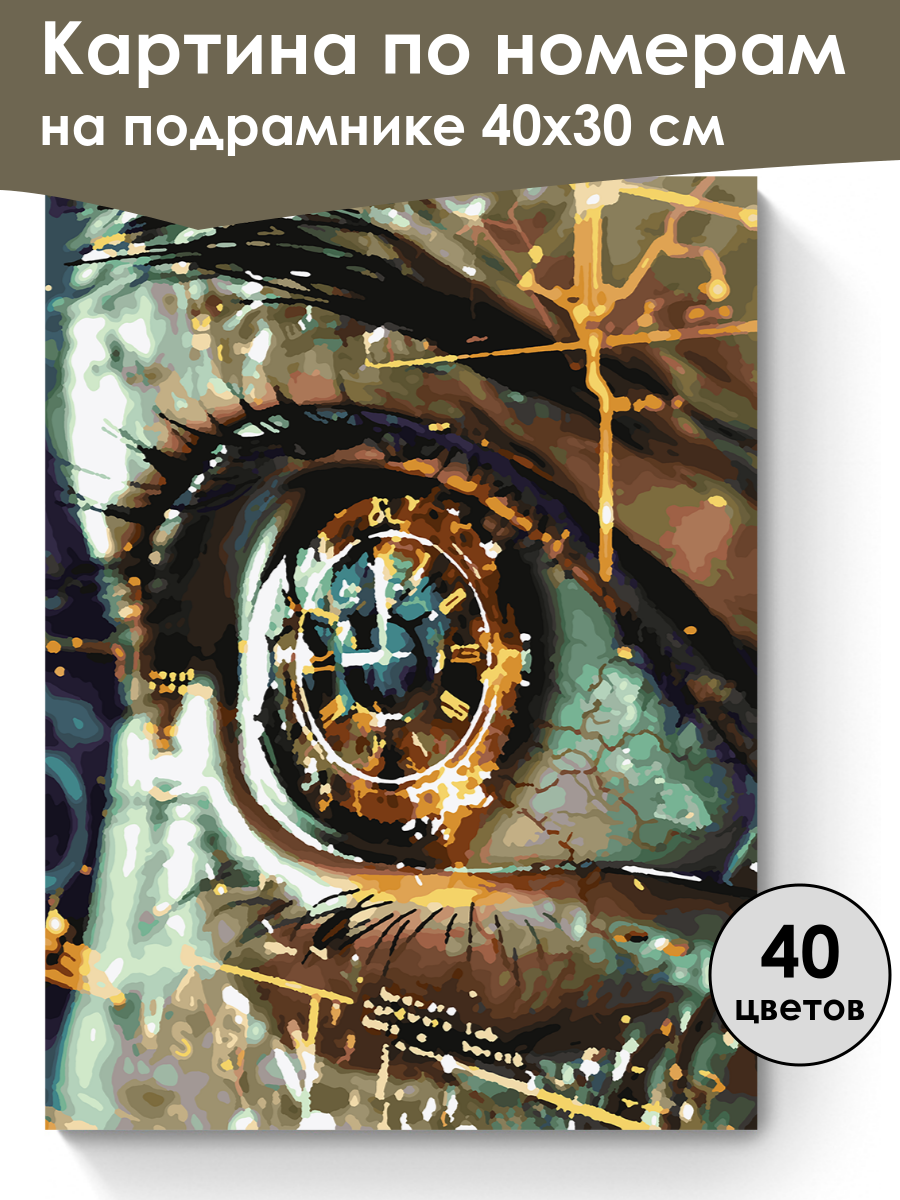 Картина по номерам
на подрамнике 40х30 см

40
цветов