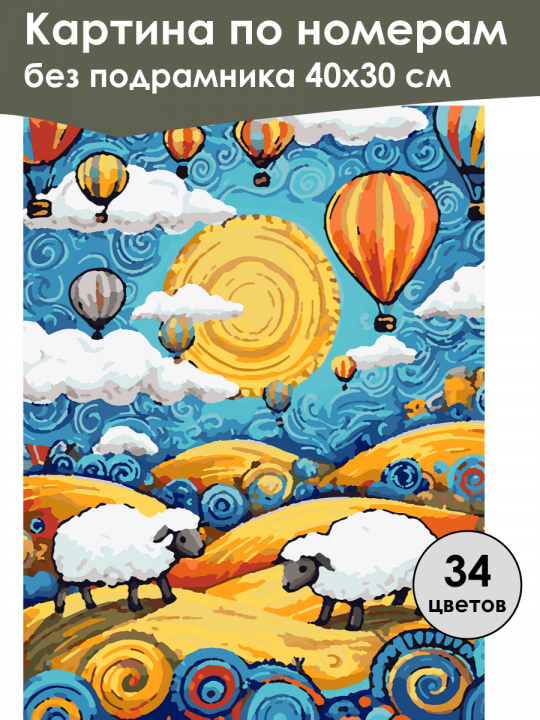 Картина по номерам
без подрамника 40х30 см

34
цветов