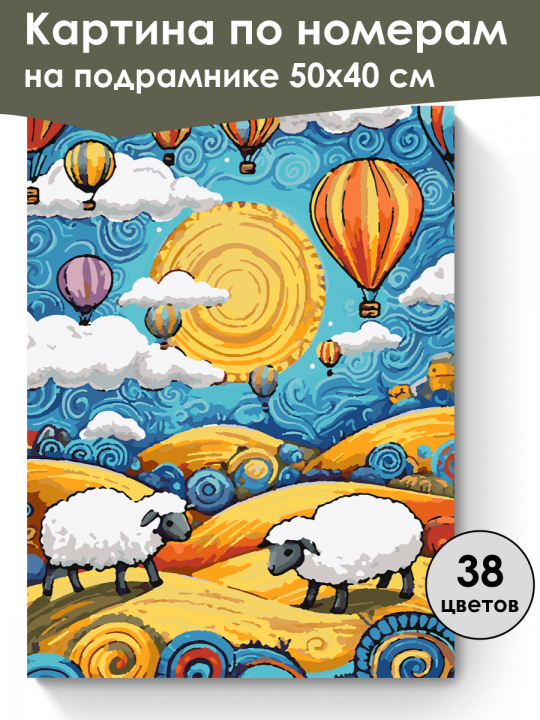 Картина по номерам
на подрамнике 50х40 см

38
цветов