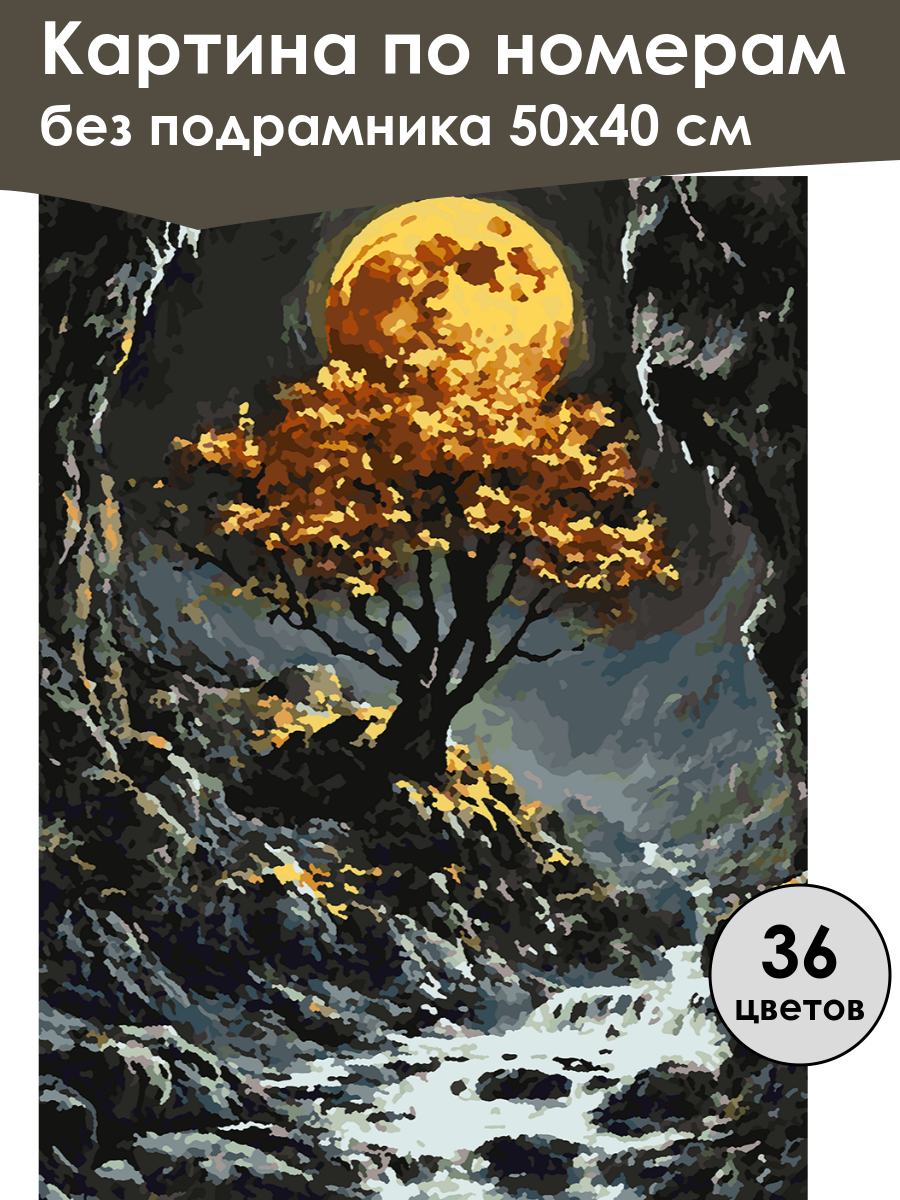 Картина по номерам
без подрамника 50х40 см

36
цветов