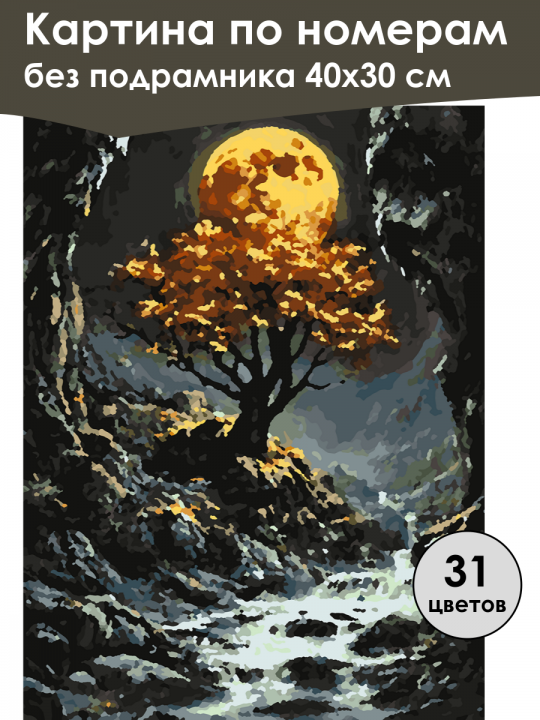 Картина по номерам
без подрамника 40х30 см

31
цветов