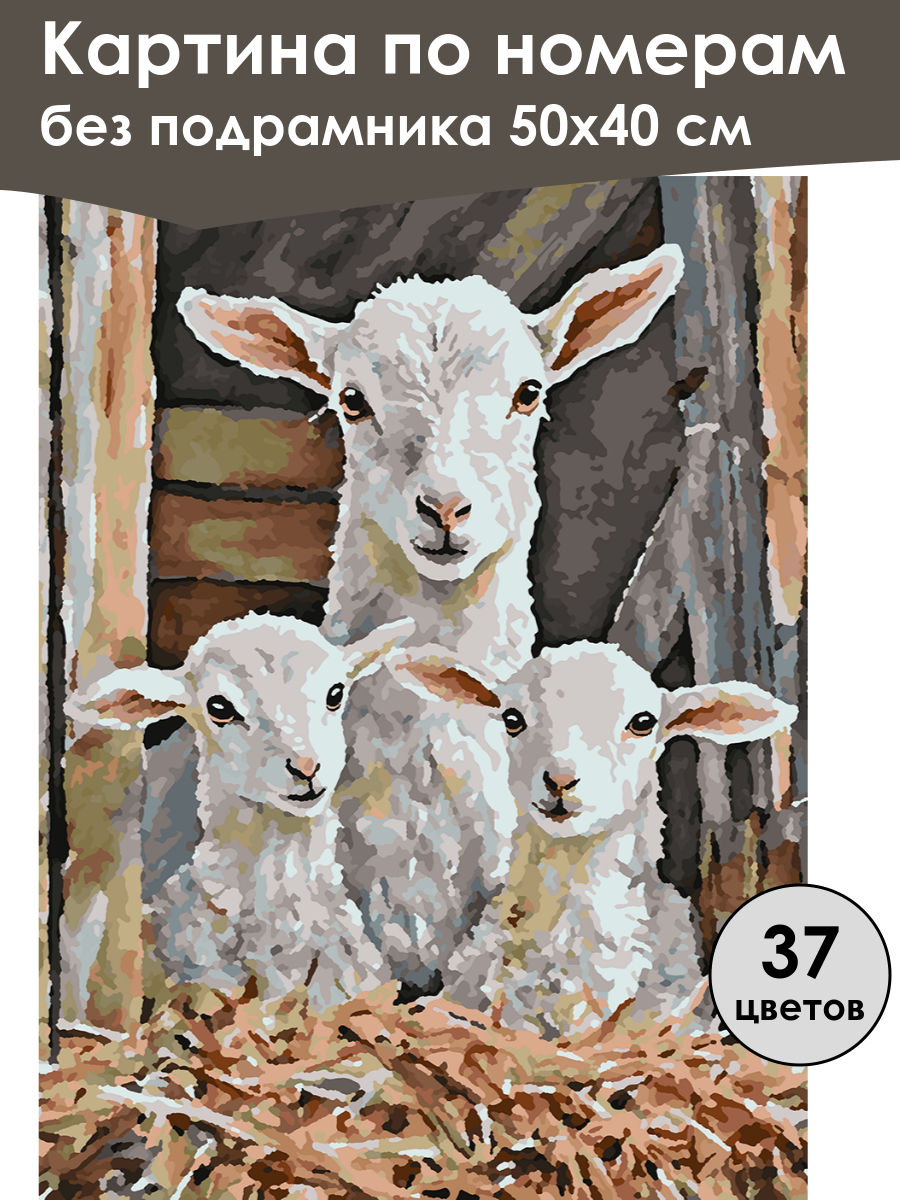 Картина по номерам
без подрамника 50х40 см

37
цветов