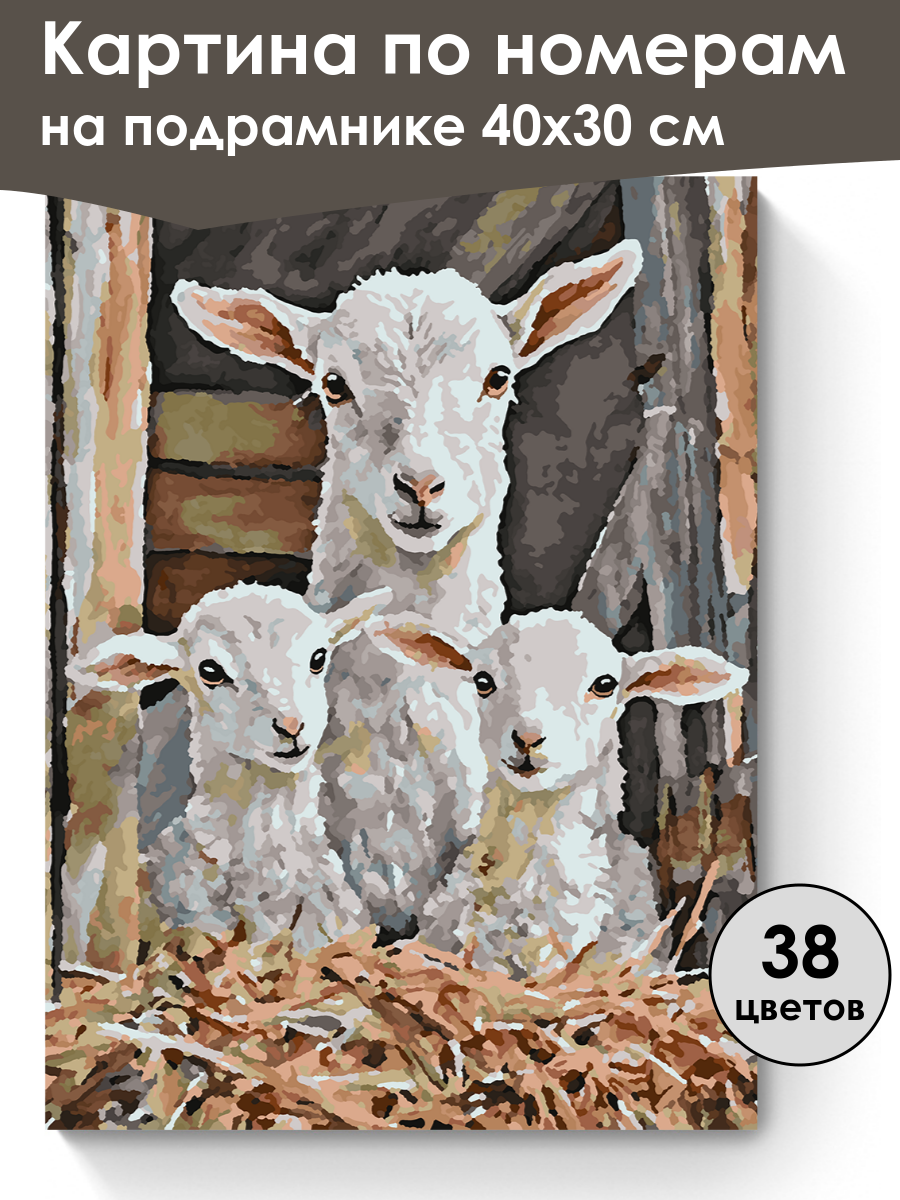 Картина по номерам на подрамнике 40х30 см

38 цветов