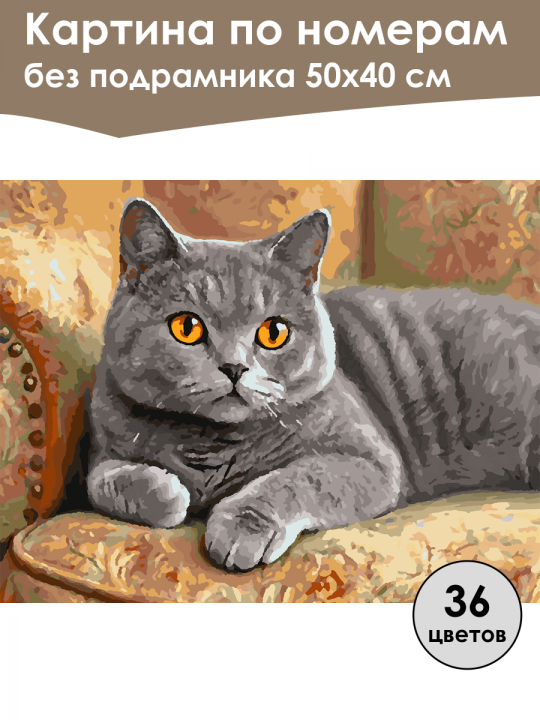 Картина по номерам
без подрамника 50х40 см

36
цветов