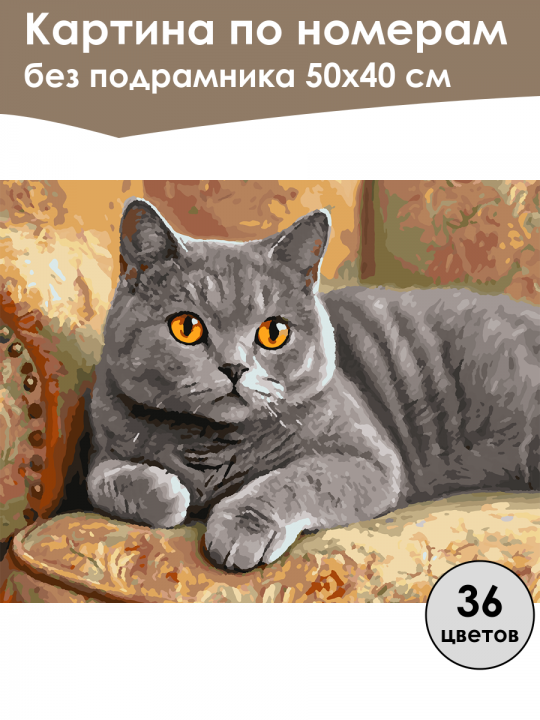 Картина по номерам
без подрамника 50х40 см

36
цветов