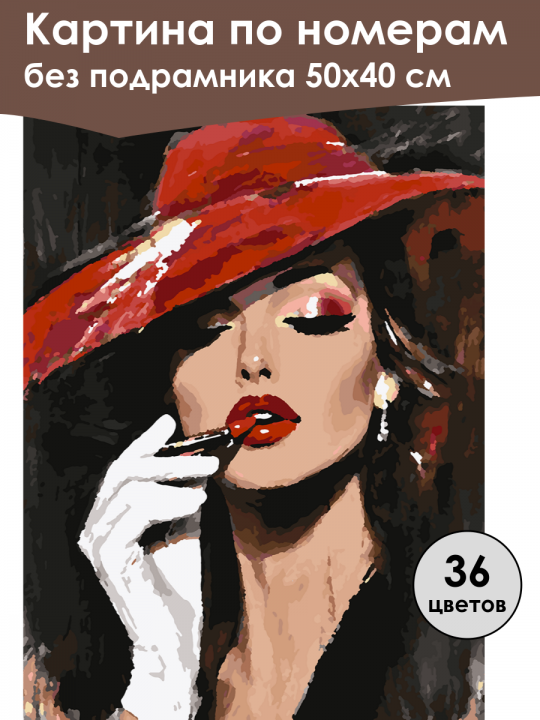 Картина по номерам
без подрамника 50х40 см

36
цветов