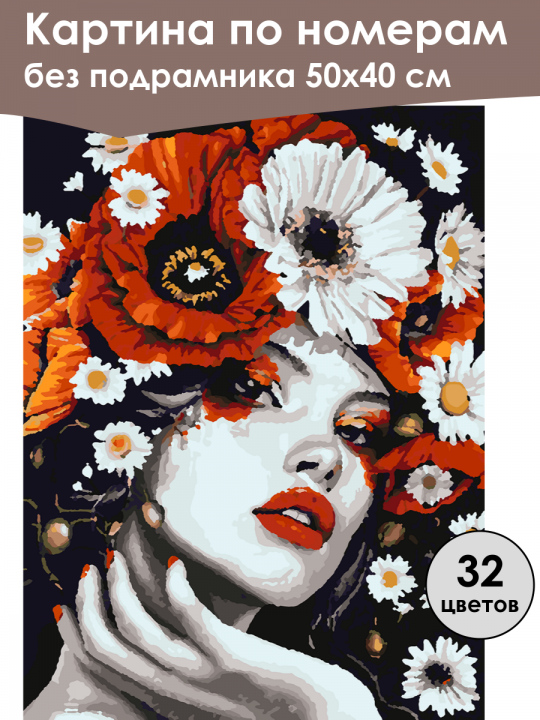 Картина по номерам
без подрамника 50х40 см

32
цветов