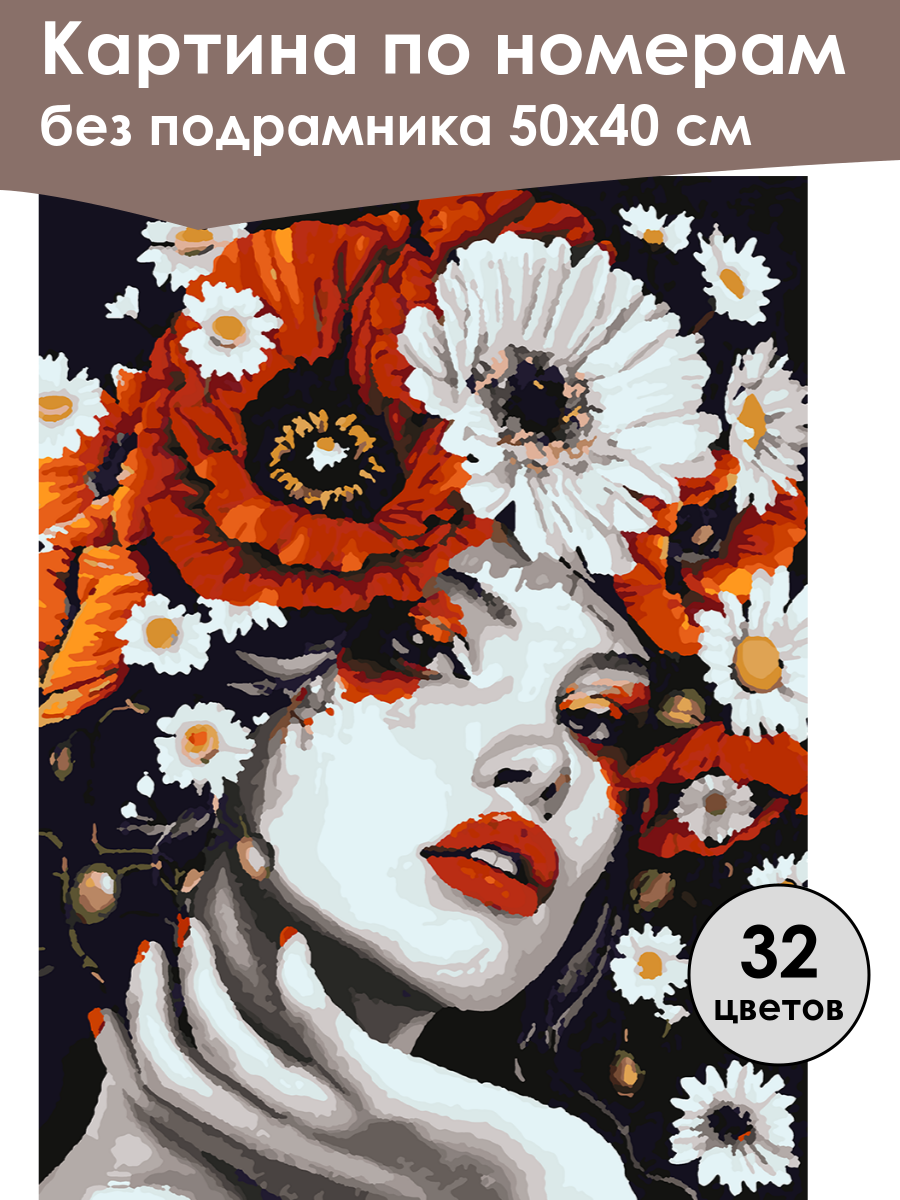 Картина по номерам
без подрамника 50х40 см

32
цветов